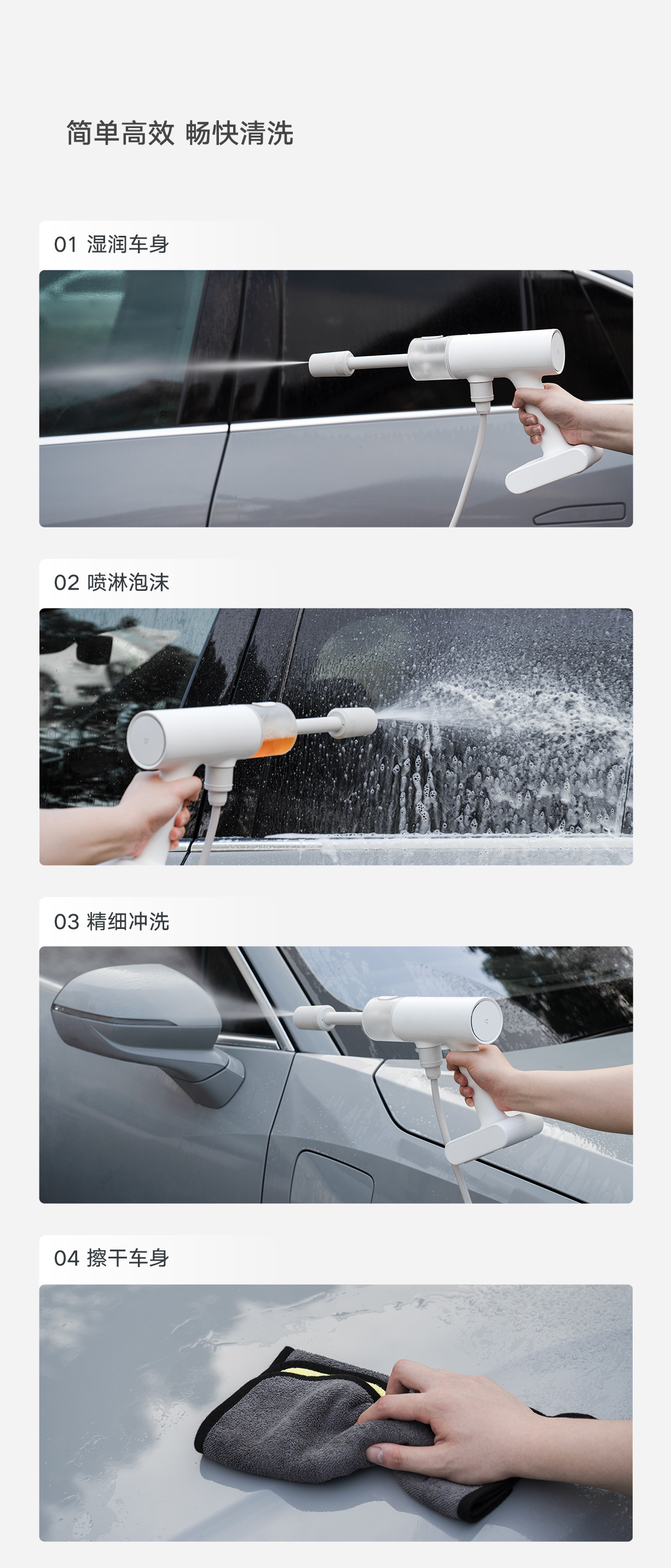 简单高效 畅快清洗

01 湿润车身

02 喷淋泡沫

03 精细冲洗

04 擦干车身