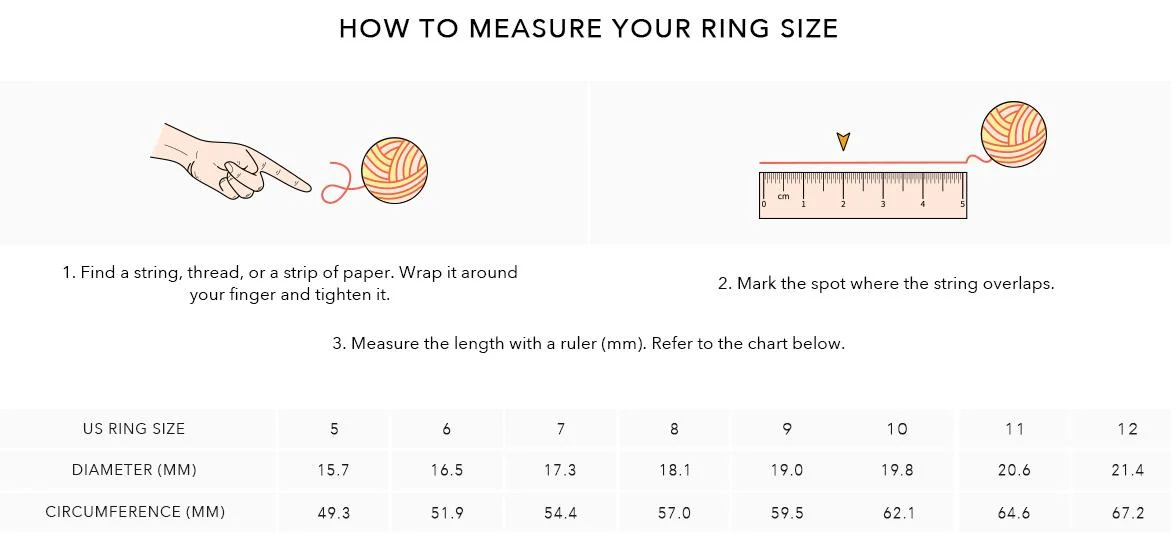 HOW TO MEASURE YOUR RING SIZE

cm
0 1 2 3 4 5

1. Find a string, thread, or a strip of paper. Wrap it around your finger and tighten it.

2. Mark the spot where the string overlaps.

3. Measure the length with a ruler (mm). Refer to the chart below.

| US RING SIZE | 5 | 6 | 7 | 8 | 9 | 10 | 11 | 12 |
|---|---|---|---|---|---|---|---|---|
| DIAMETER (MM) | 15.7 | 16.5 | 17.3 | 18.1 | 19.0 | 19.8 | 20.6 | 21.4 |
| CIRCUMFERENCE (MM) | 49.3 | 51.9 | 54.4 | 57.0 | 59.5 | 62.1 | 64.6 | 67.2 |