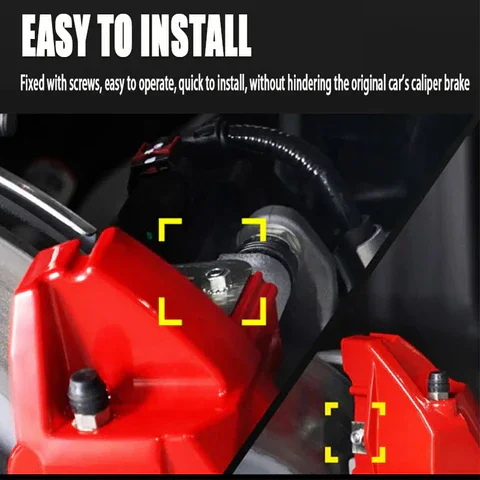 EASY TO INSTALL

Fixed with screws, easy to operate, quick to install, without hindering the original car's caliper brake