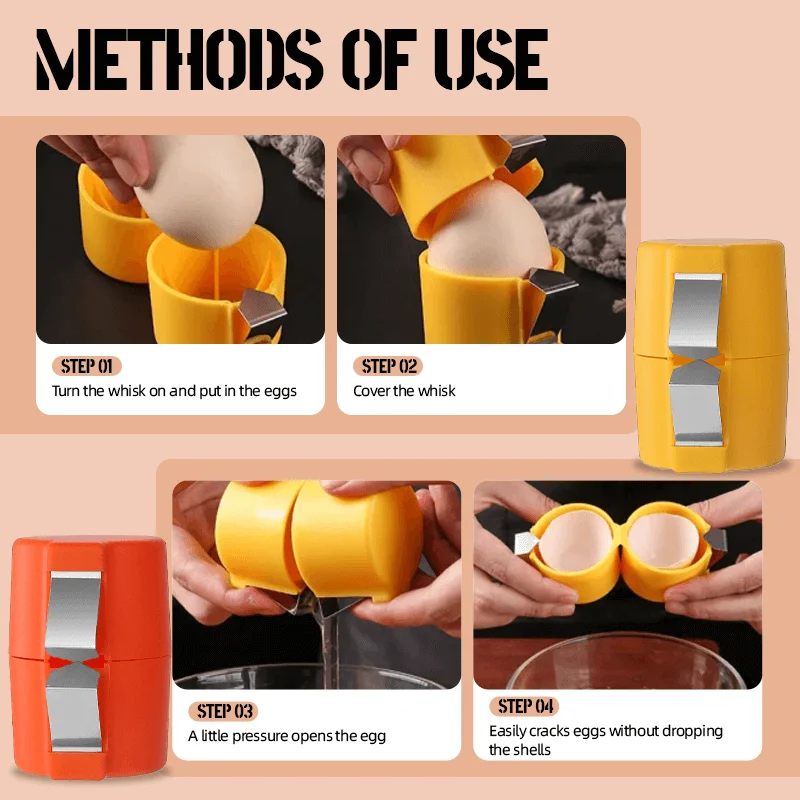 METHODS OF USE

STEP 01
Turn the whisk on and put in the eggs

STEP 02
Cover the whisk

STEP 03
A little pressure opens the egg

STEP 04
Easily cracks eggs without dropping the shells