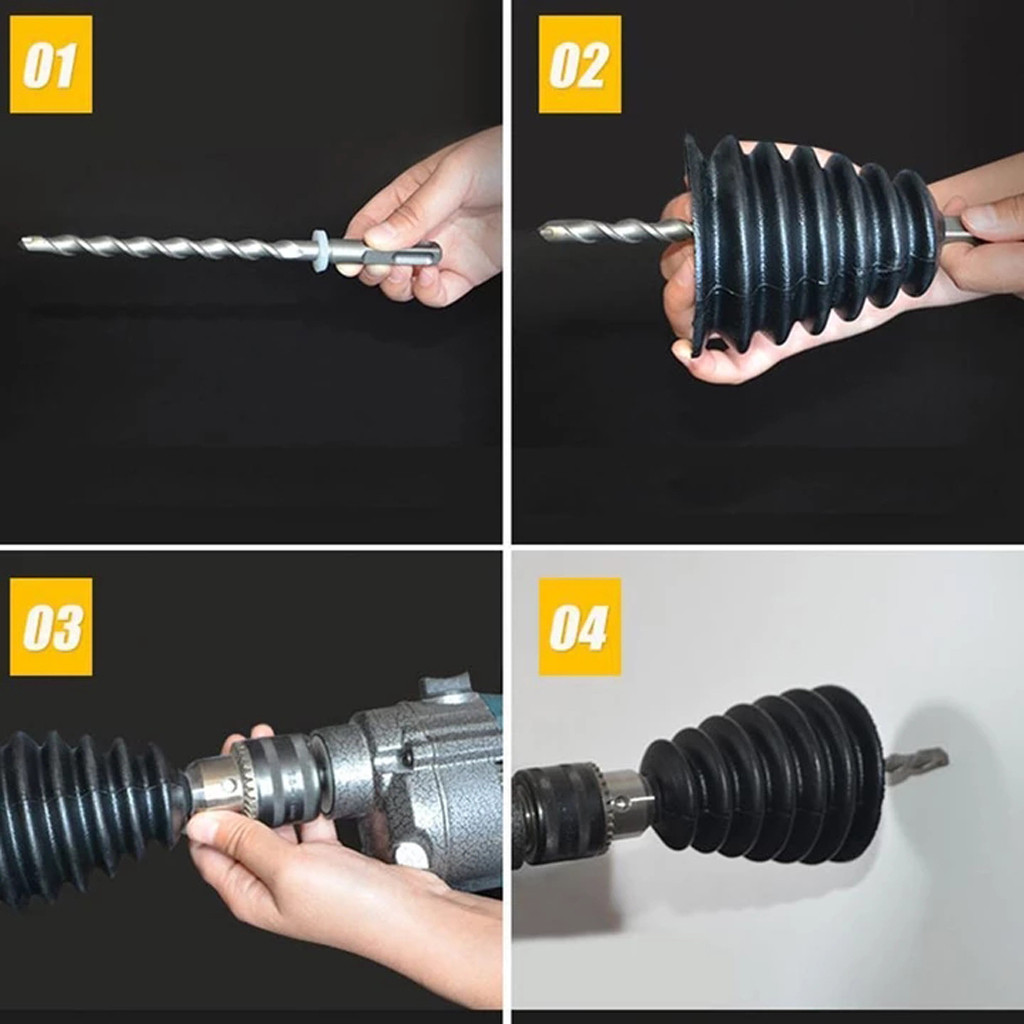 01

02

03

04