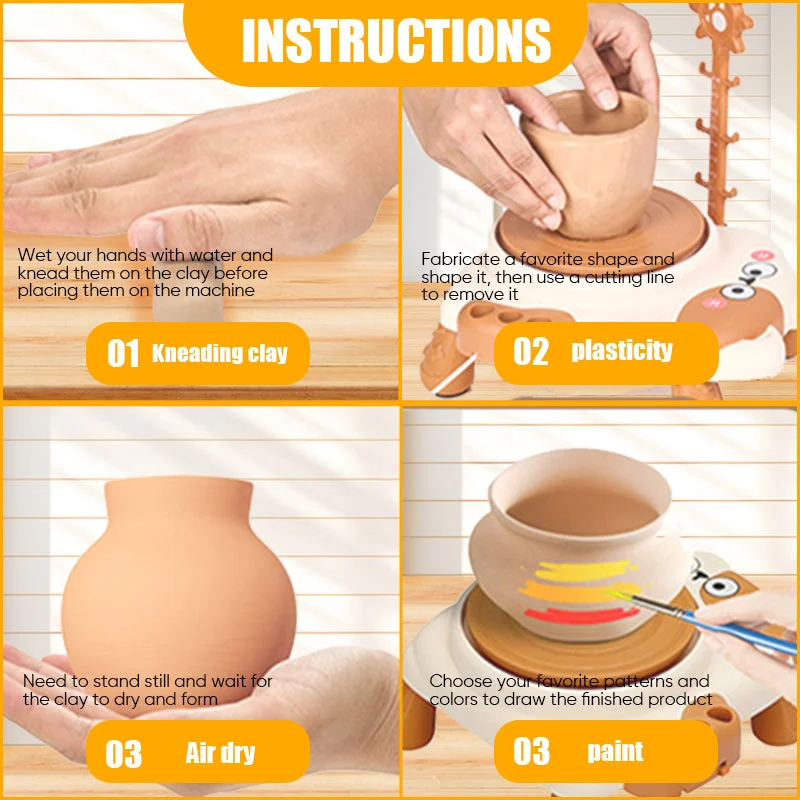 INSTRUCTIONS

Wet your hands with water and knead them on the clay before placing them on the machine

01 Kneading clay

Fabricate a favorite shape and shape it, then use a cutting line to remove it

02 plasticity

Need to stand still and wait for the clay to dry and form

03 Air dry

Choose your favorite patterns and colors to draw the finished product

03 paint