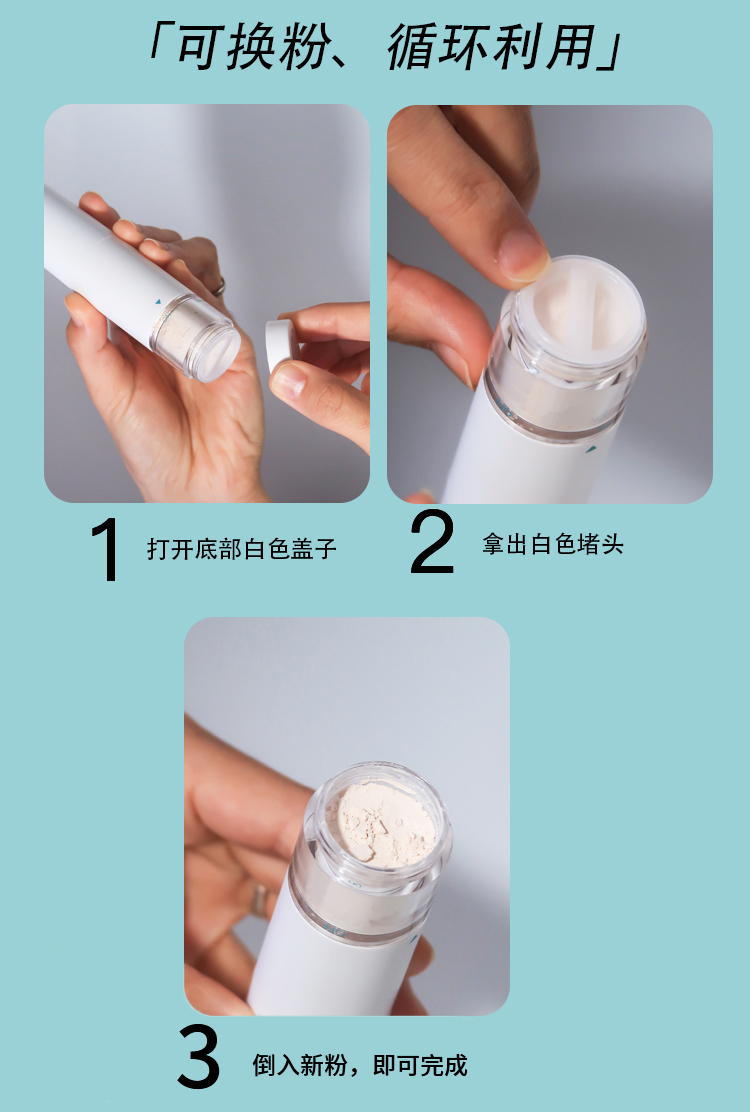 「可换粉、循环利用」

1 打开底部白色盖子

2 拿出白色堵头

3 倒入新粉，即可完成