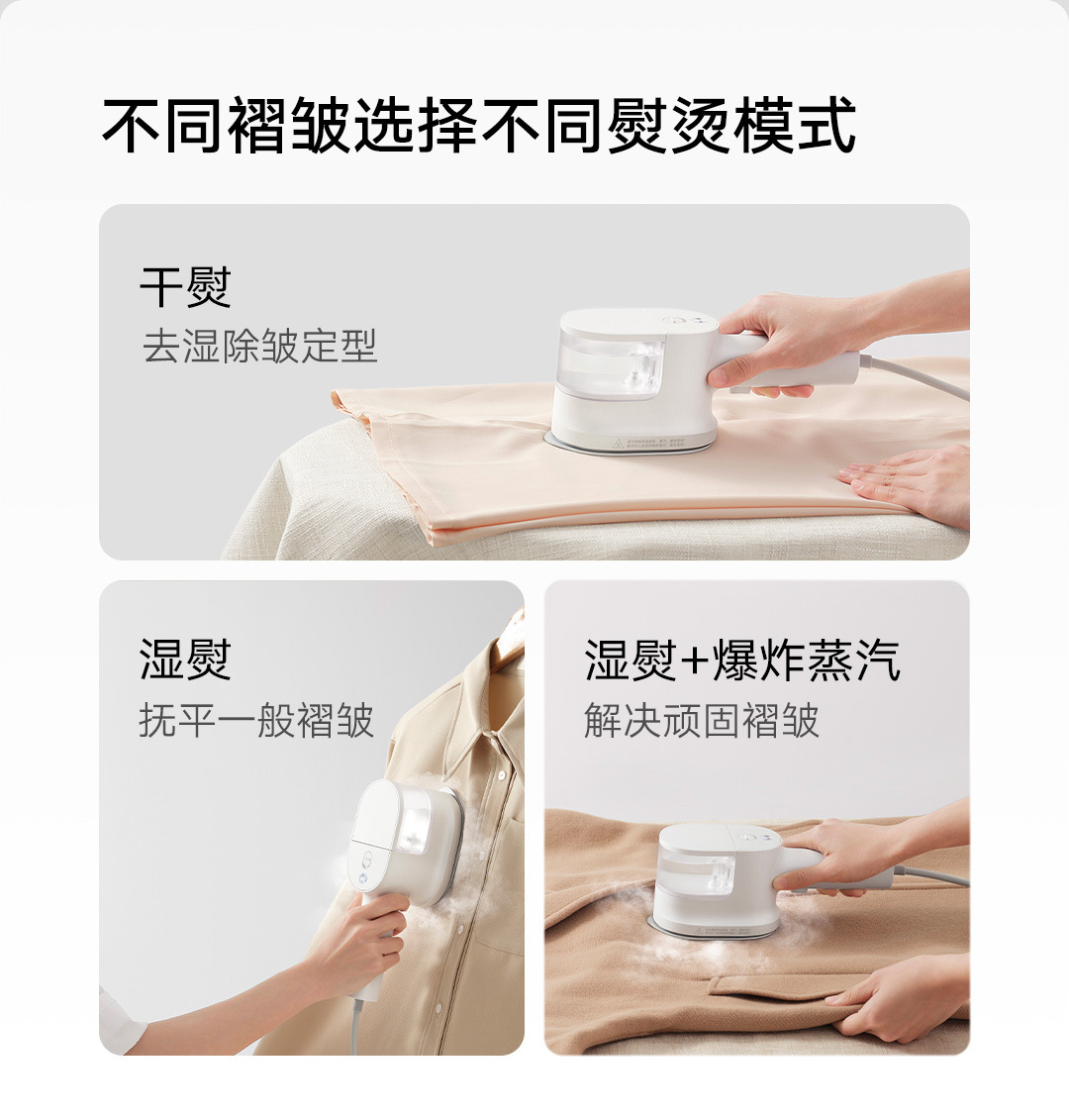 不同褶皱选择不同熨烫模式

干熨
去湿除皱定型

湿熨
抚平一般褶皱

湿熨+爆炸蒸汽
解决顽固褶皱