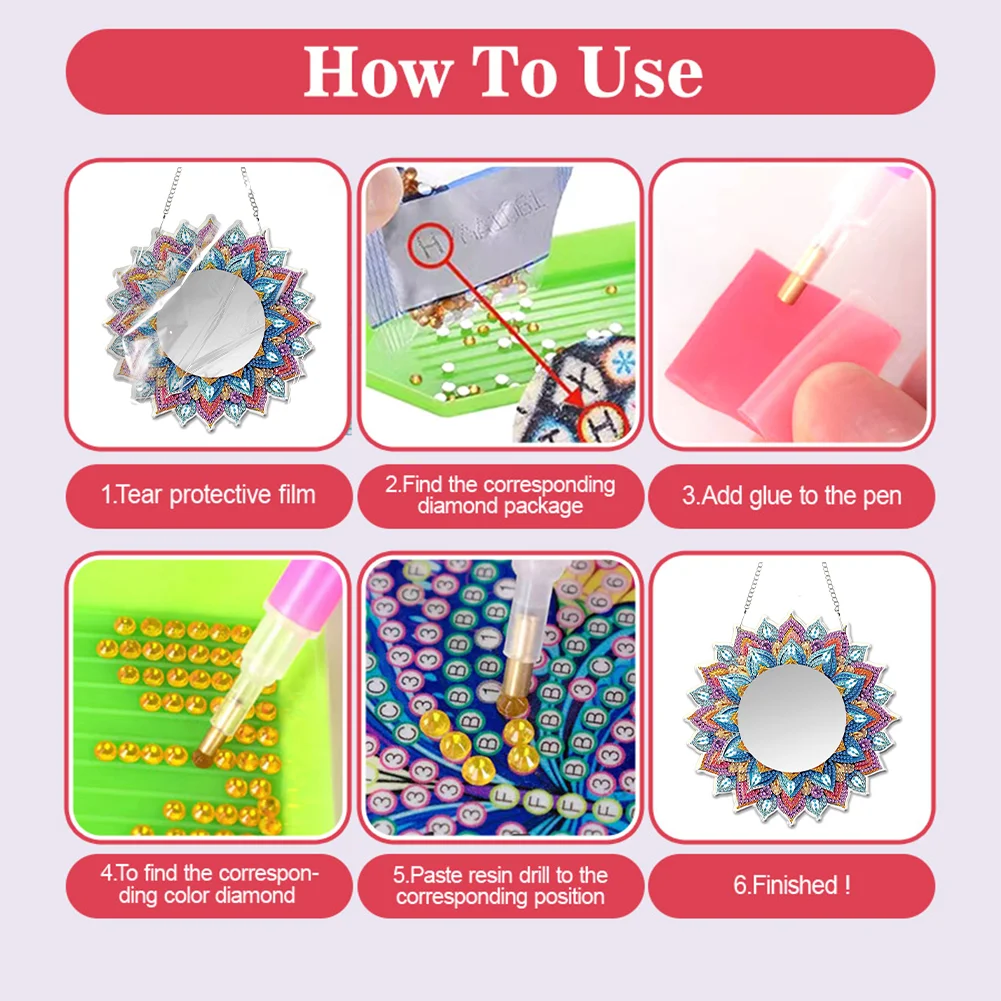 How To Use

1.Tear protective film

2.Find the corresponding diamond package

3.Add glue to the pen

4.To find the corresponding color diamond

5.Paste resin drill to the corresponding position

6.Finished !