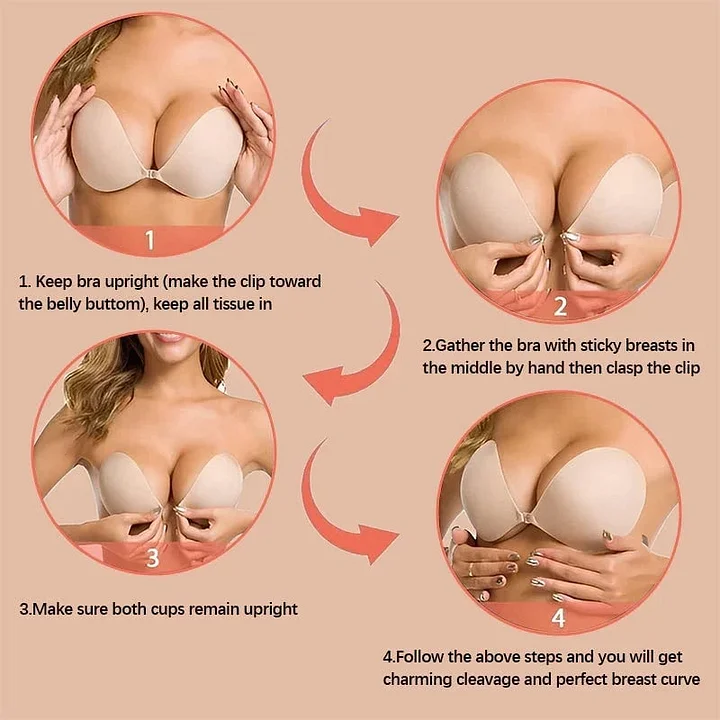 1

1. Keep bra upright (make the clip toward the belly buttom), keep all tissue in

2

2.Gather the bra with sticky breasts in the middle by hand then clasp the clip

3

3.Make sure both cups remain upright

4

4.Follow the above steps and you will get charming cleavage and perfect breast curve