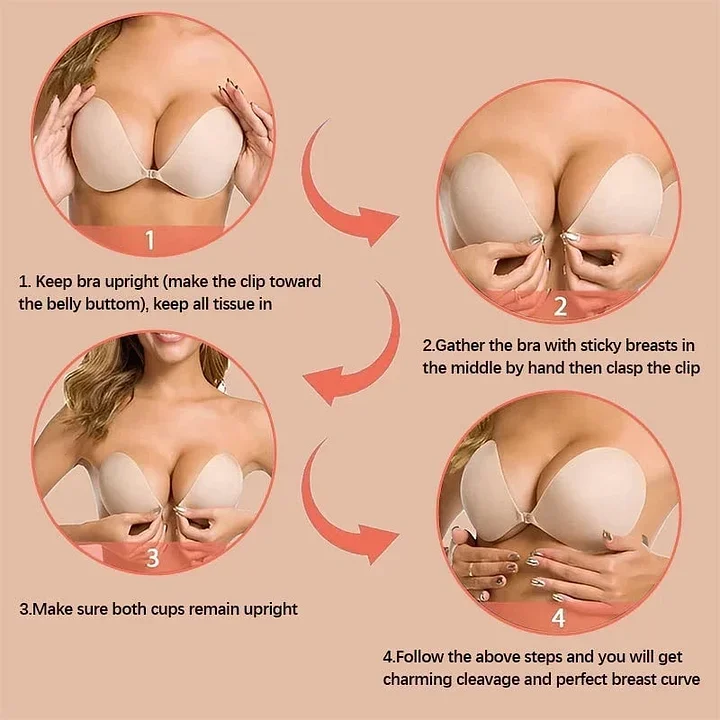 1

1. Keep bra upright (make the clip toward the belly buttom), keep all tissue in

2

2.Gather the bra with sticky breasts in the middle by hand then clasp the clip

3

3.Make sure both cups remain upright

4

4.Follow the above steps and you will get charming cleavage and perfect breast curve