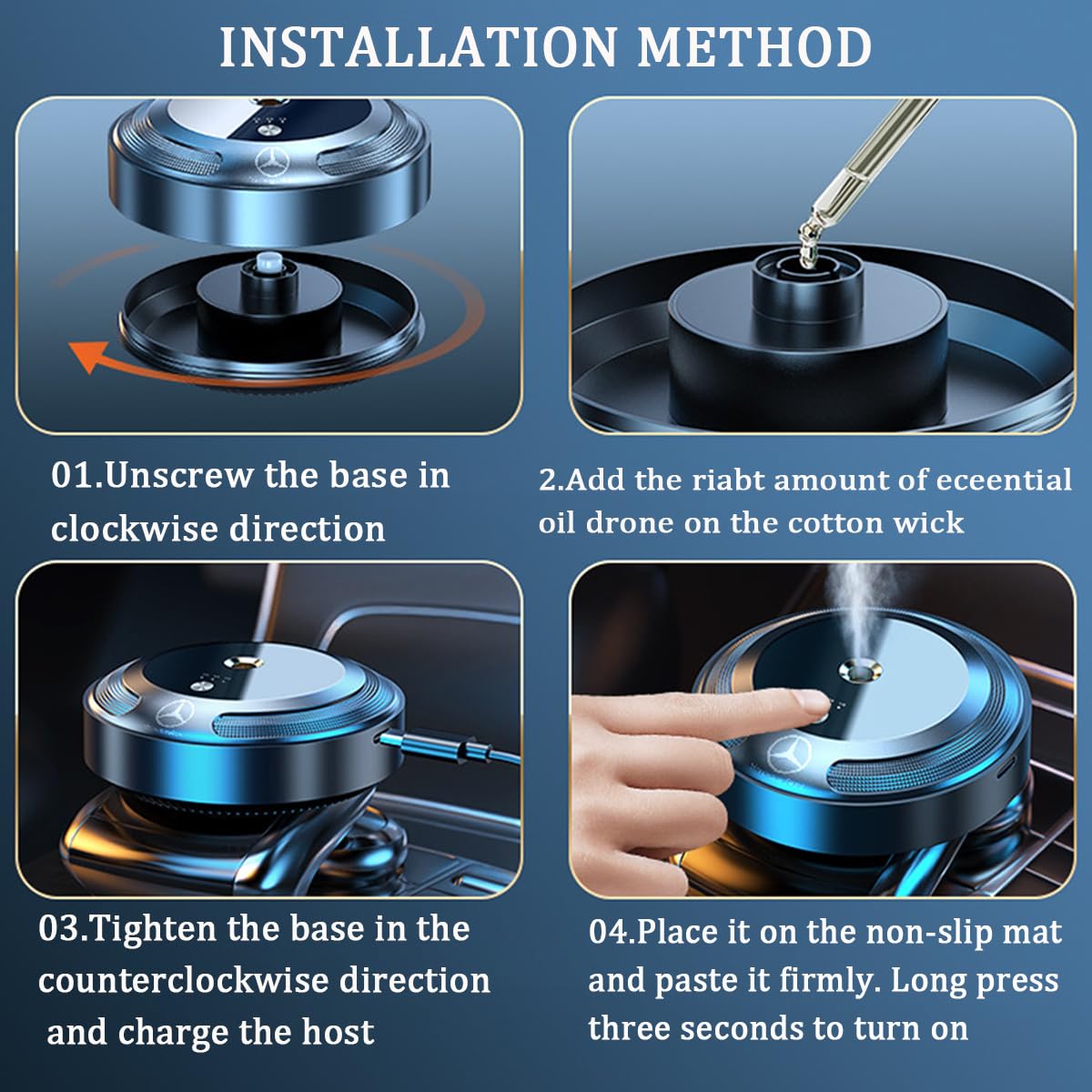 INSTALLATION METHOD

01.Unscrew the base in clockwise direction

2.Add the riabt amount of eceential oil drone on the cotton wick

03.Tighten the base in the counterclockwise direction and charge the host

04.Place it on the non-slip mat and paste it firmly. Long press three seconds to turn on