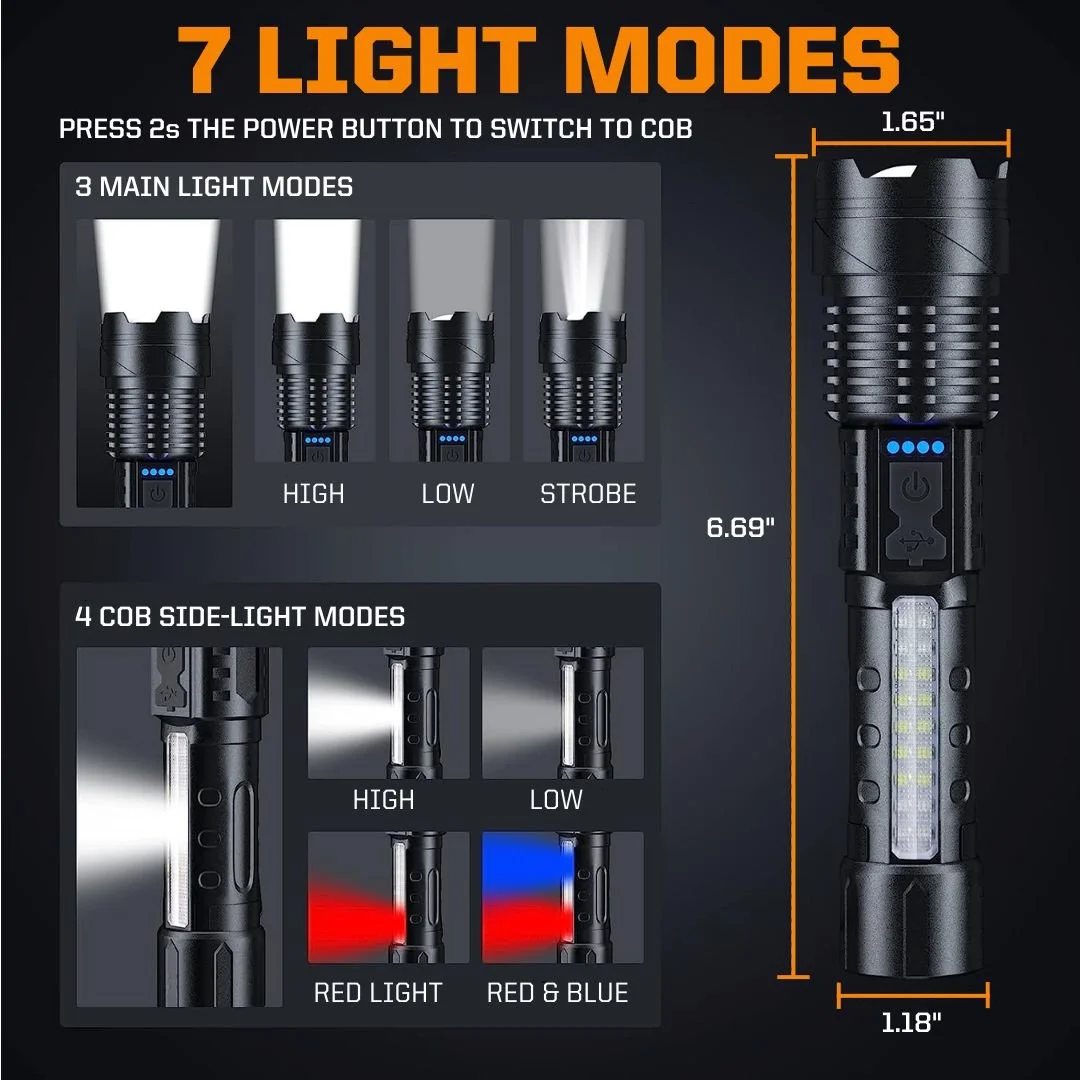 7 LIGHT MODES

PRESS 2s THE POWER BUTTON TO SWITCH TO COB

3 MAIN LIGHT MODES

HIGH

LOW

STROBE

4 COB SIDE-LIGHT MODES

HIGH

LOW

RED LIGHT

RED & BLUE

1.65"

6.69"

1.18"