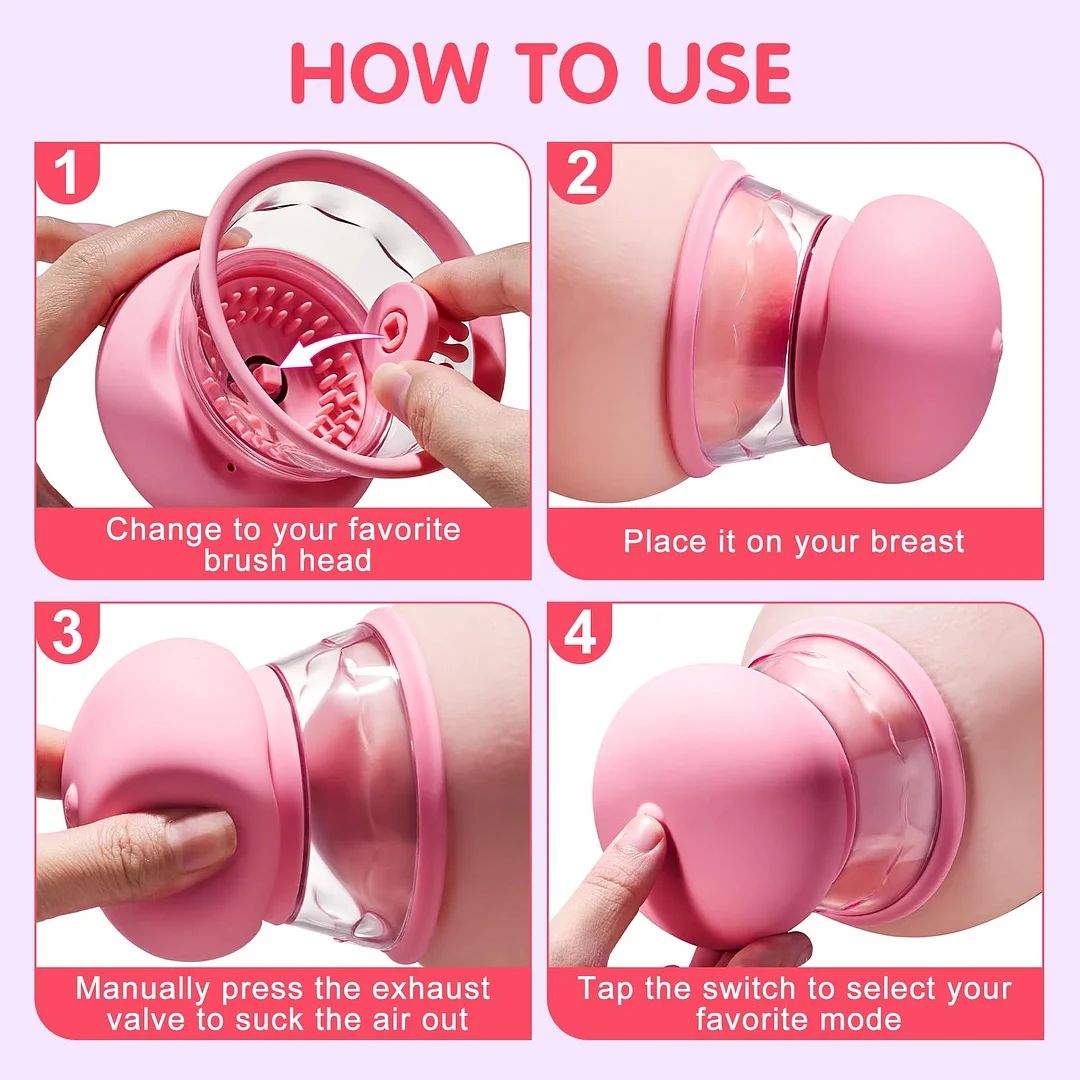 HOW TO USE

1

Change to your favorite brush head

2

Place it on your breast

3

Manually press the exhaust valve to suck the air out

4

Tap the switch to select your favorite mode