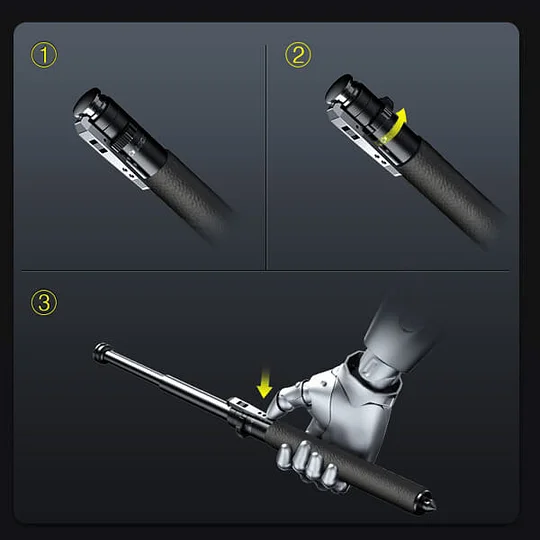 ①

②

③