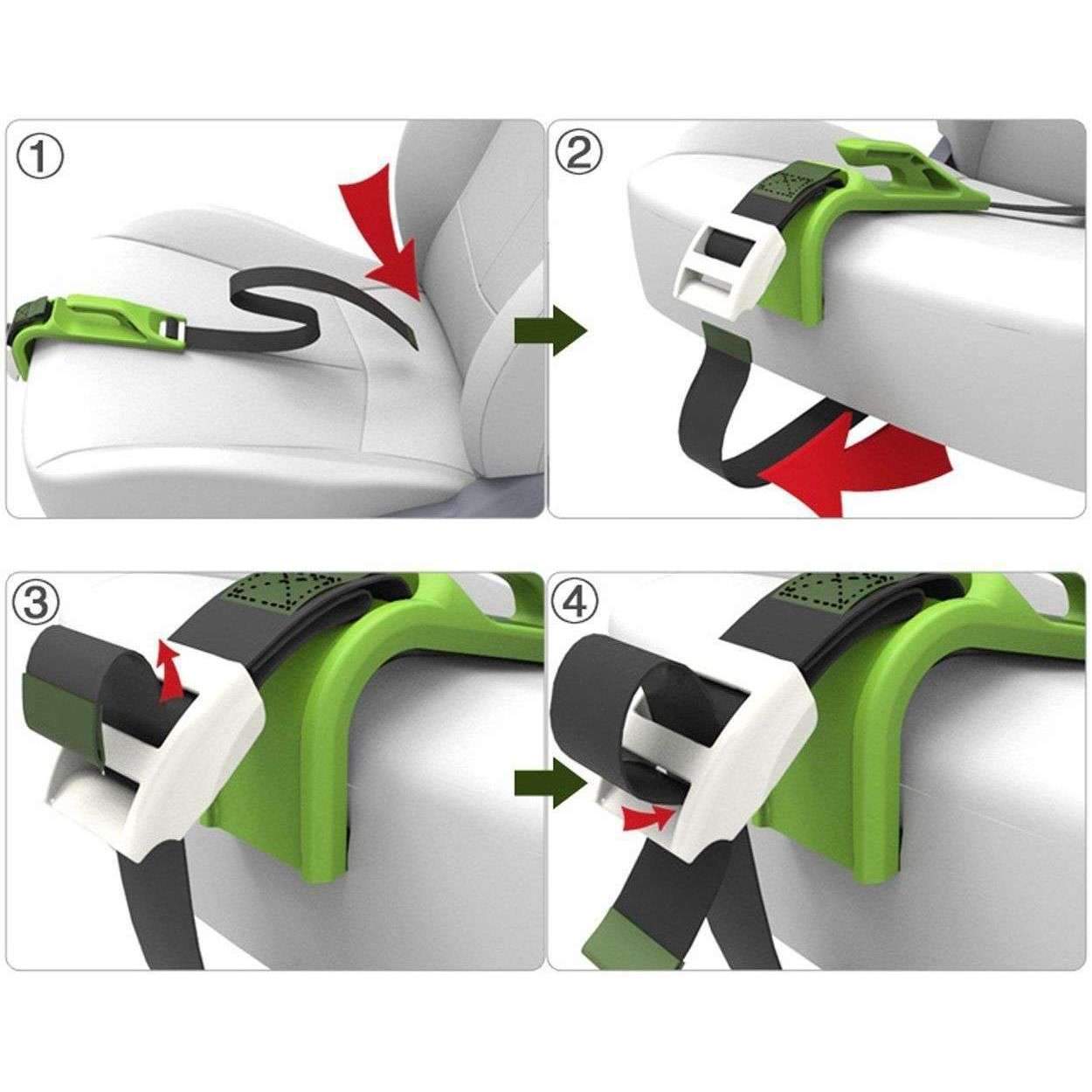 ①

②

③

④