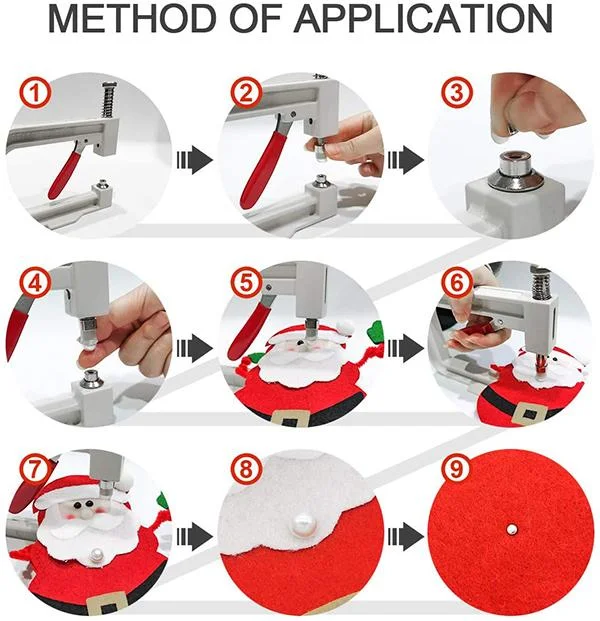 METHOD OF APPLICATION

1

2

3

4

5

6

7

8

9