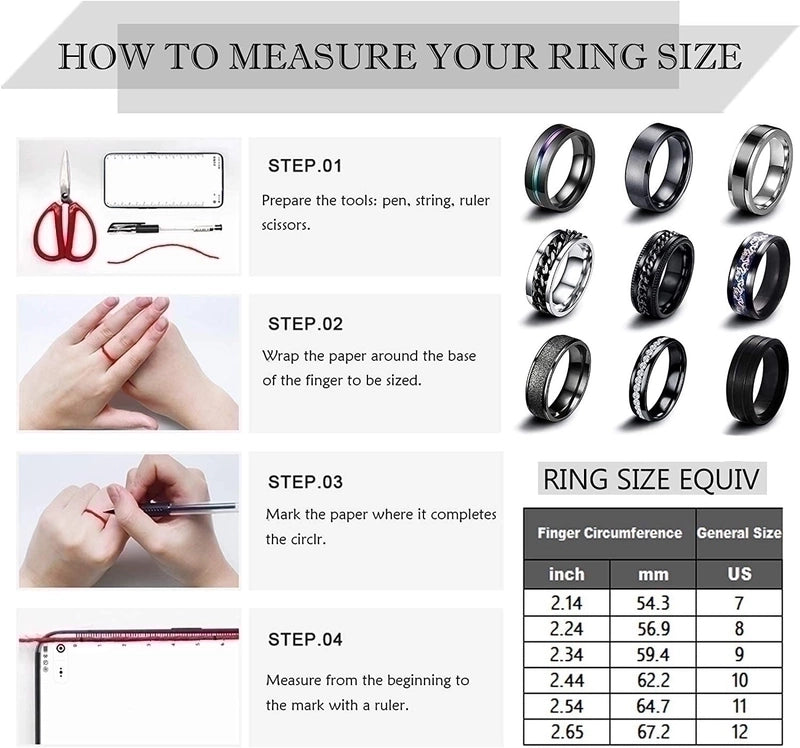 HOW TO MEASURE YOUR RING SIZE

STEP.01

Prepare the tools: pen, string, ruler scissors.

STEP.02

Wrap the paper around the base of the finger to be sized.

STEP.03

Mark the paper where it completes the circlr.

STEP.04

Measure from the beginning to the mark with a ruler.

RING SIZE EQUIV

| Finger Circumference | | General Size |
|---|---|---|
| inch | mm | US |
| 2.14 | 54.3 | 7 |
| 2.24 | 56.9 | 8 |
| 2.34 | 59.4 | 9 |
| 2.44 | 62.2 | 10 |
| 2.54 | 64.7 | 11 |
| 2.65 | 67.2 | 12 |