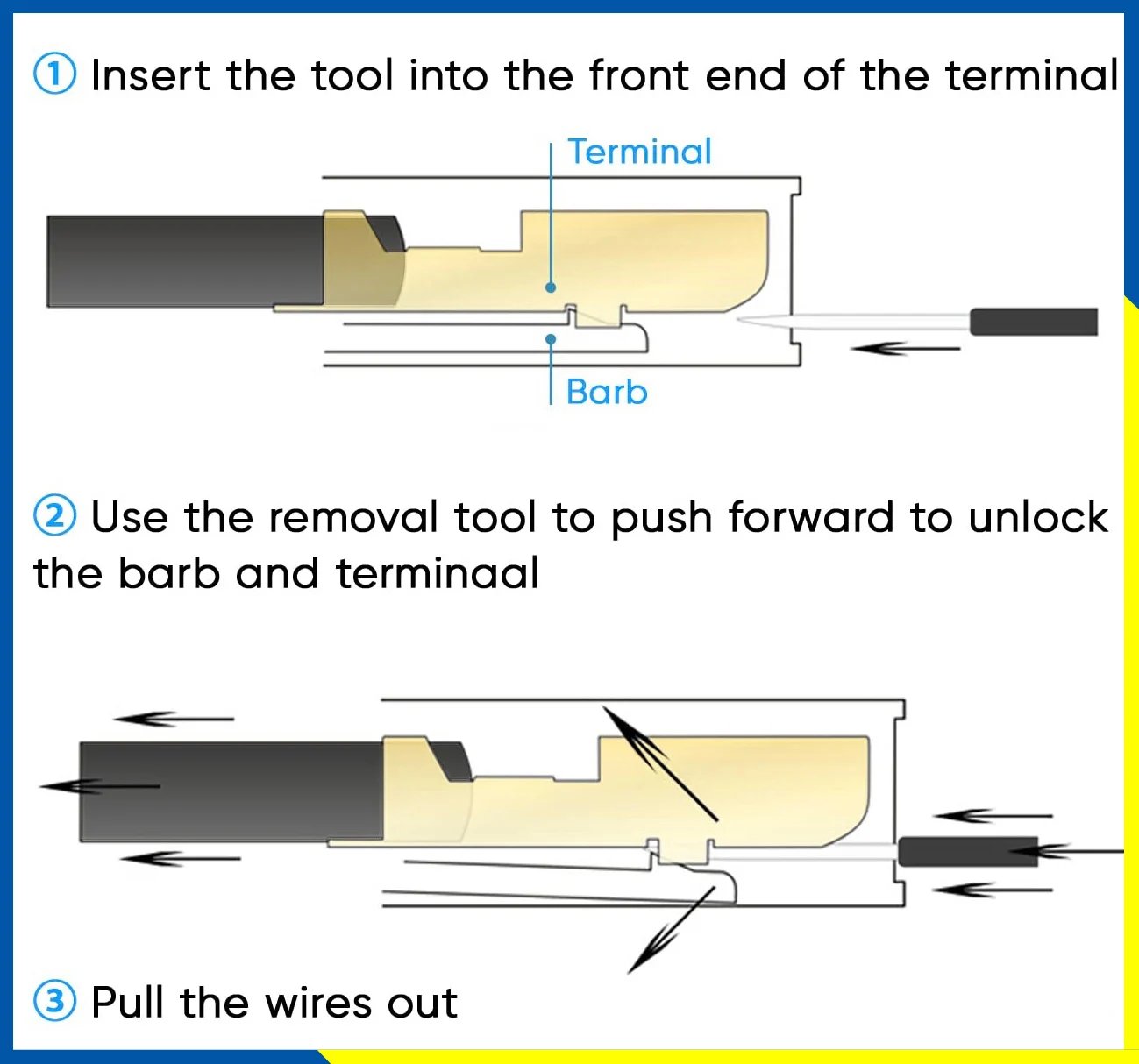 ① Insert the tool into the front end of the terminal

Terminal

Barb

② Use the removal tool to push forward to unlock the barb and terminaal

③ Pull the wires out