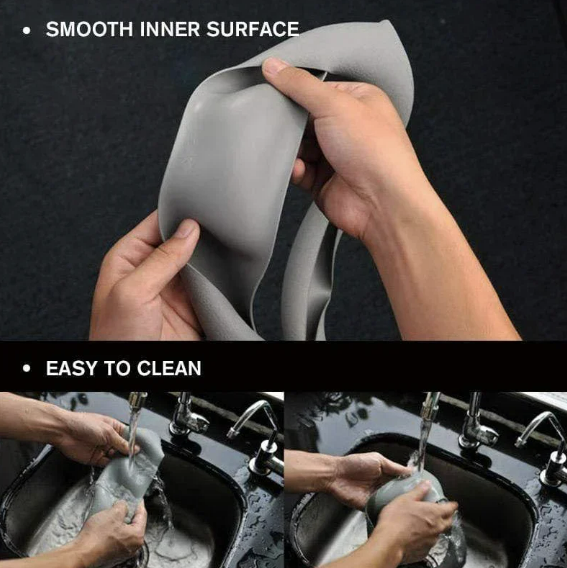 • SMOOTH INNER SURFACE

• EASY TO CLEAN