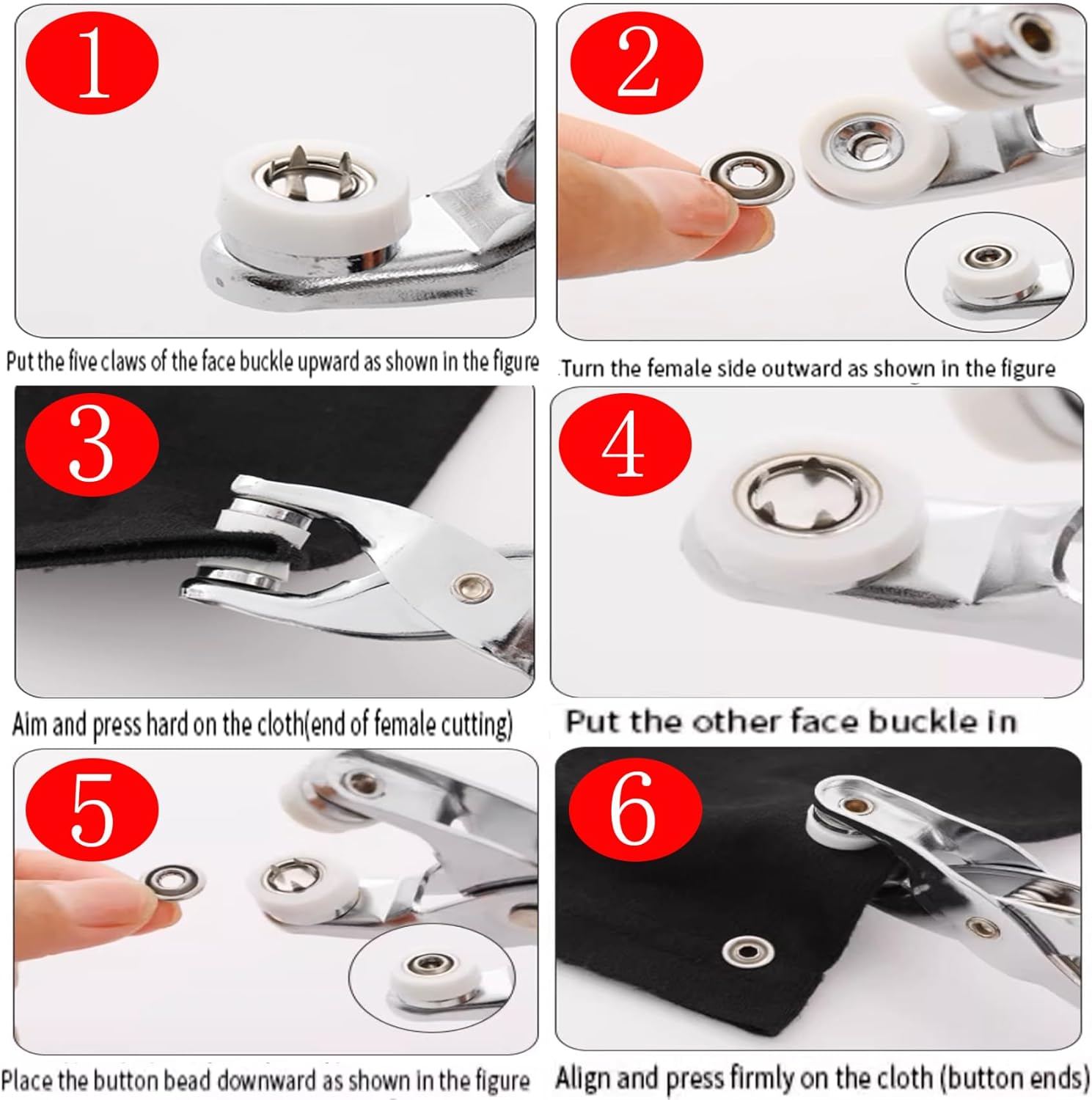 1

Put the five claws of the face buckle upward as shown in the figure

2

Turn the female side outward as shown in the figure

3

Aim and press hard on the cloth(end of female cutting)

4

Put the other face buckle in

5

Place the button bead downward as shown in the figure

6

Align and press firmly on the cloth (button ends)