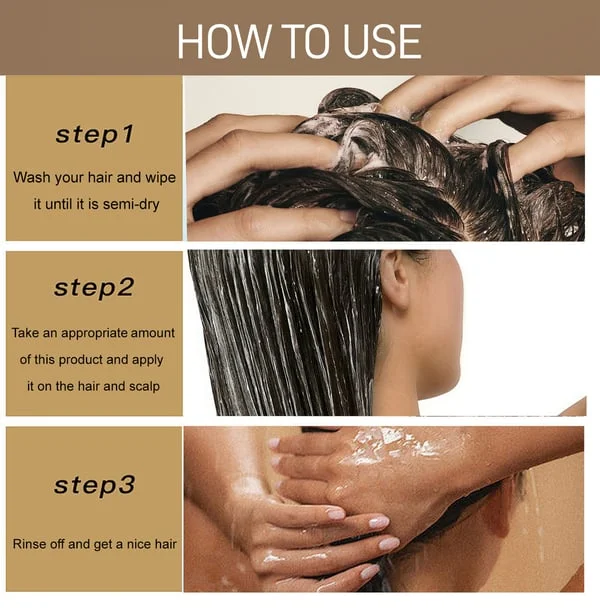 HOW TO USE

step1

Wash your hair and wipe it until it is semi-dry

step2

Take an appropriate amount of this product and apply it on the hair and scalp

step3

Rinse off and get a nice hair