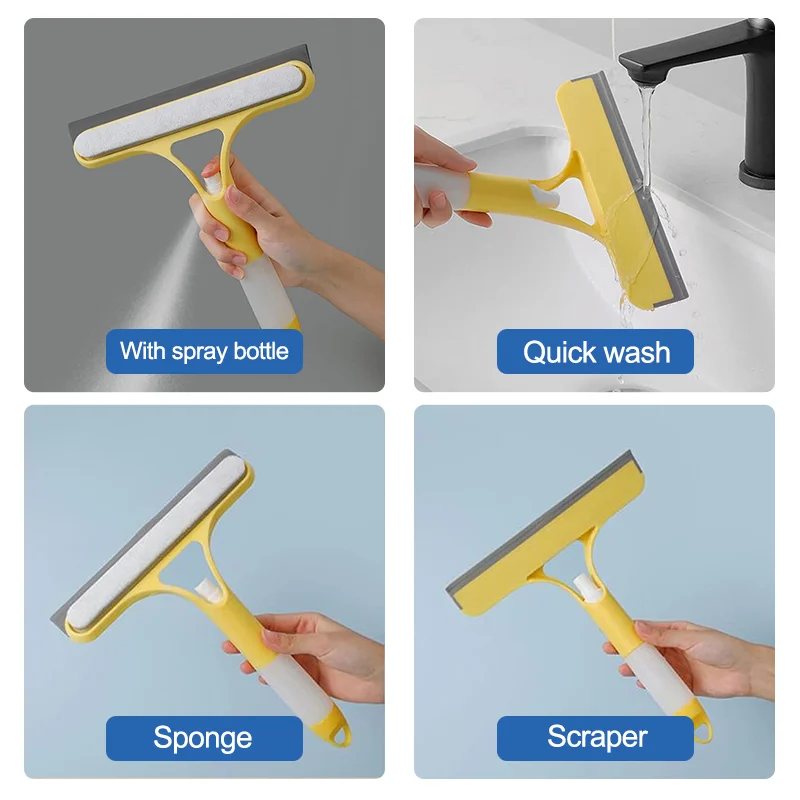 With spray bottle

Quick wash

Sponge

Scraper