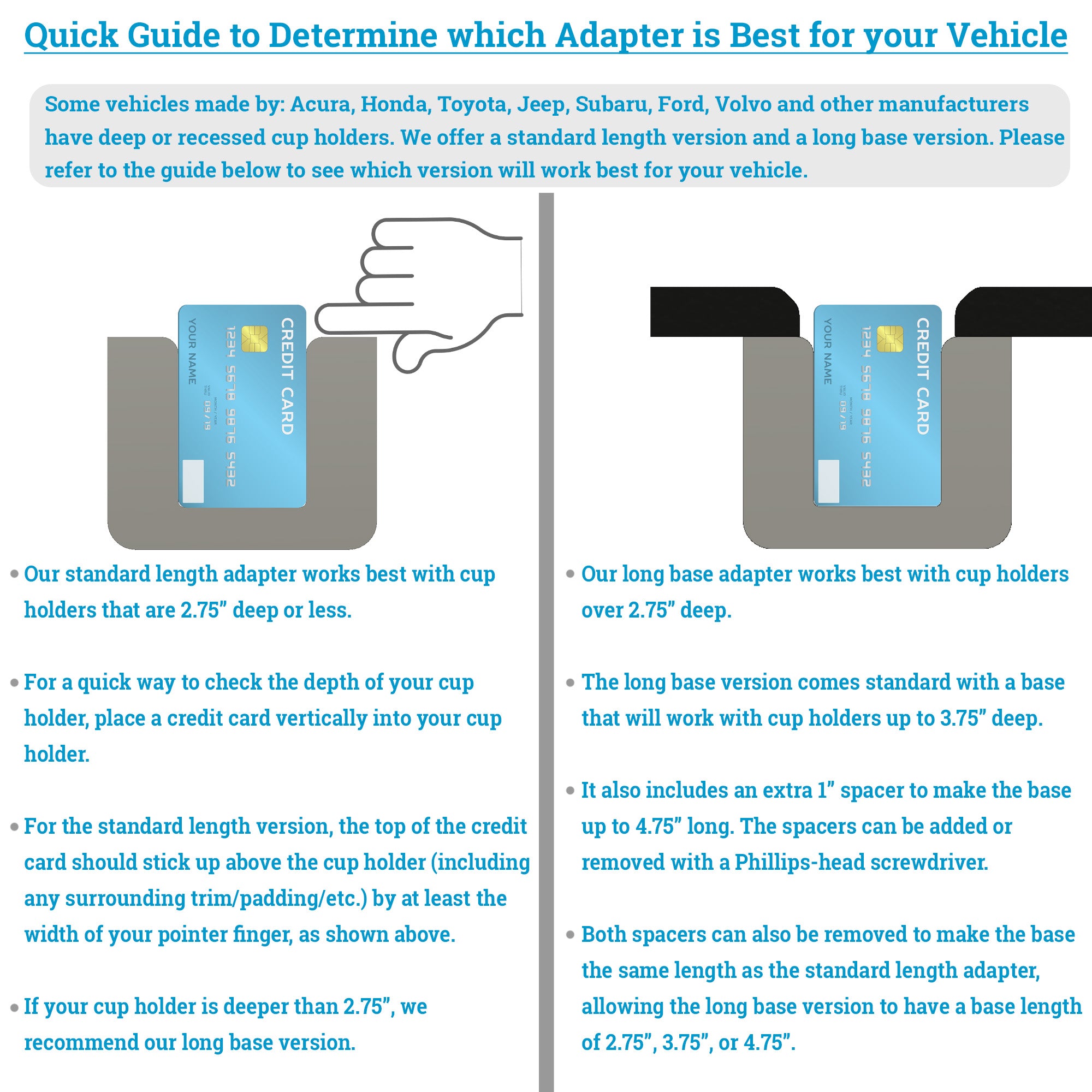 Quick Guide to Determine which Adapter is Best for your Vehicle

Some vehicles made by: Acura, Honda, Toyota, Jeep, Subaru, Ford, Volvo and other manufacturers have deep or recessed cup holders. We offer a standard length version and a long base version. Please refer to the guide below to see which version will work best for your vehicle.

CREDIT CARD
1234 5678 9876 5432
VALID THRU MONTH / YEAR 09/19
YOUR NAME

• Our standard length adapter works best with cup holders that are 2.75" deep or less.

• For a quick way to check the depth of your cup holder, place a credit card vertically into your cup holder.

• For the standard length version, the top of the credit card should stick up above the cup holder (including any surrounding trim/padding/etc.) by at least the width of your pointer finger, as shown above.

• If your cup holder is deeper than 2.75", we recommend our long base version.

CREDIT CARD
1234 5678 9876 5432
VALID THRU MONTH / YEAR 09/19
YOUR NAME

• Our long base adapter works best with cup holders over 2.75" deep.

• The long base version comes standard with a base that will work with cup holders up to 3.75" deep.

• It also includes an extra 1" spacer to make the base up to 4.75" long. The spacers can be added or removed with a Phillips-head screwdriver.

• Both spacers can also be removed to make the base the same length as the standard length adapter, allowing the long base version to have a base length of 2.75", 3.75", or 4.75".