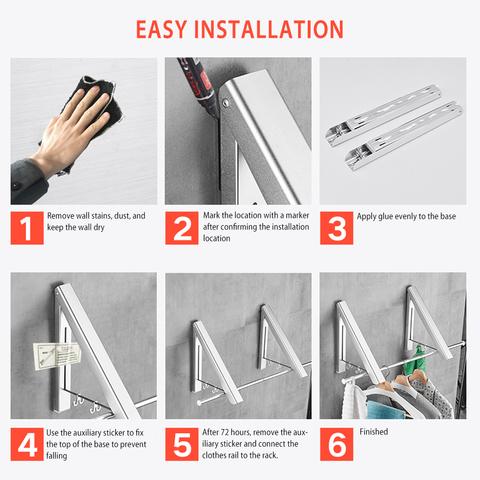 EASY INSTALLATION

1 Remove wall stains, dust, and keep the wall dry

2 Mark the location with a marker after confirming the installation location

3 Apply glue evenly to the base

4 Use the auxiliary sticker to fix the top of the base to prevent falling

5 After 72 hours, remove the auxiliary sticker and connect the clothes rail to the rack.

6 Finished