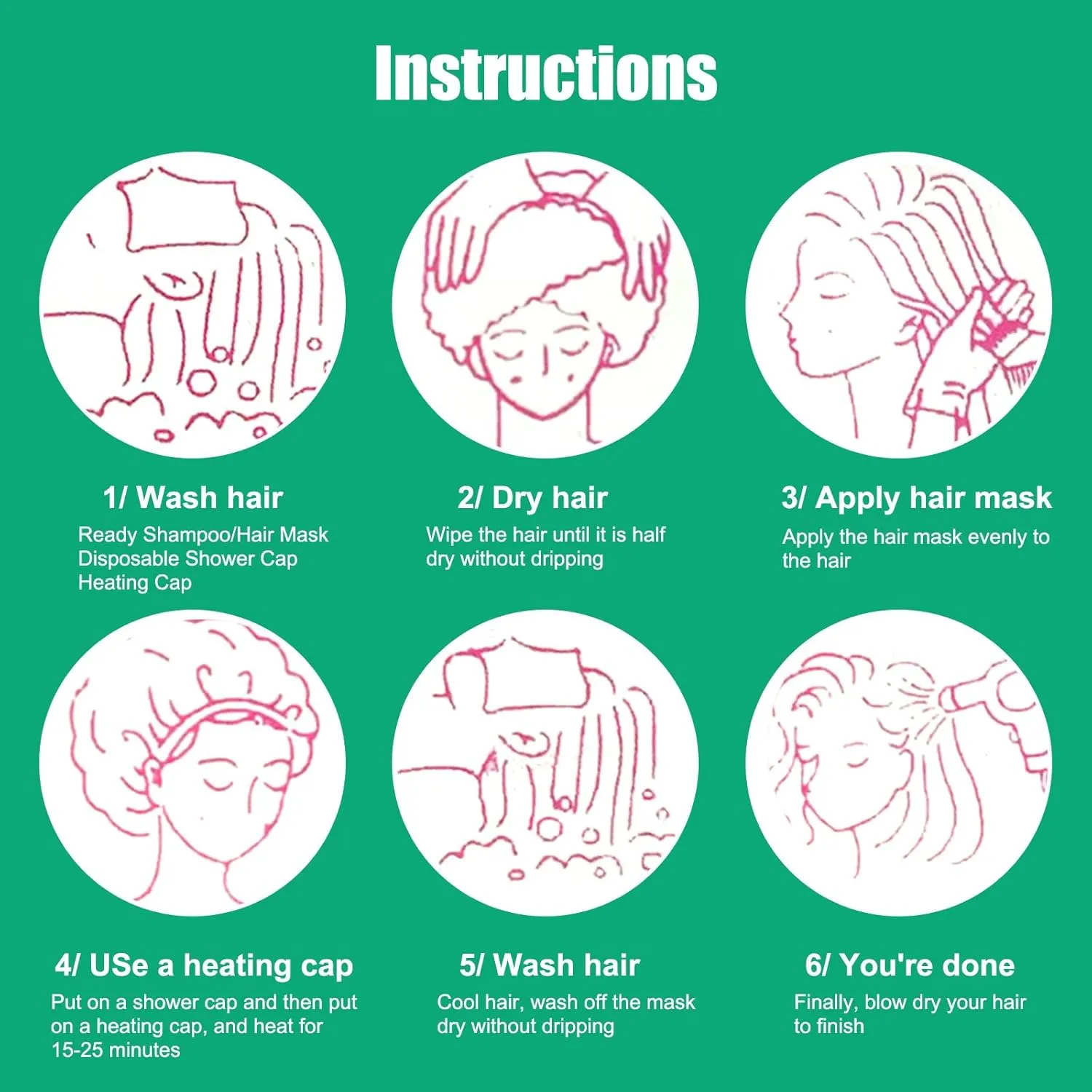 Instructions

1/ Wash hair
Ready Shampoo/Hair Mask
Disposable Shower Cap
Heating Cap

2/ Dry hair
Wipe the hair until it is half dry without dripping

3/ Apply hair mask
Apply the hair mask evenly to the hair

4/ USe a heating cap
Put on a shower cap and then put on a heating cap, and heat for 15-25 minutes

5/ Wash hair
Cool hair, wash off the mask dry without dripping

6/ You're done
Finally, blow dry your hair to finish