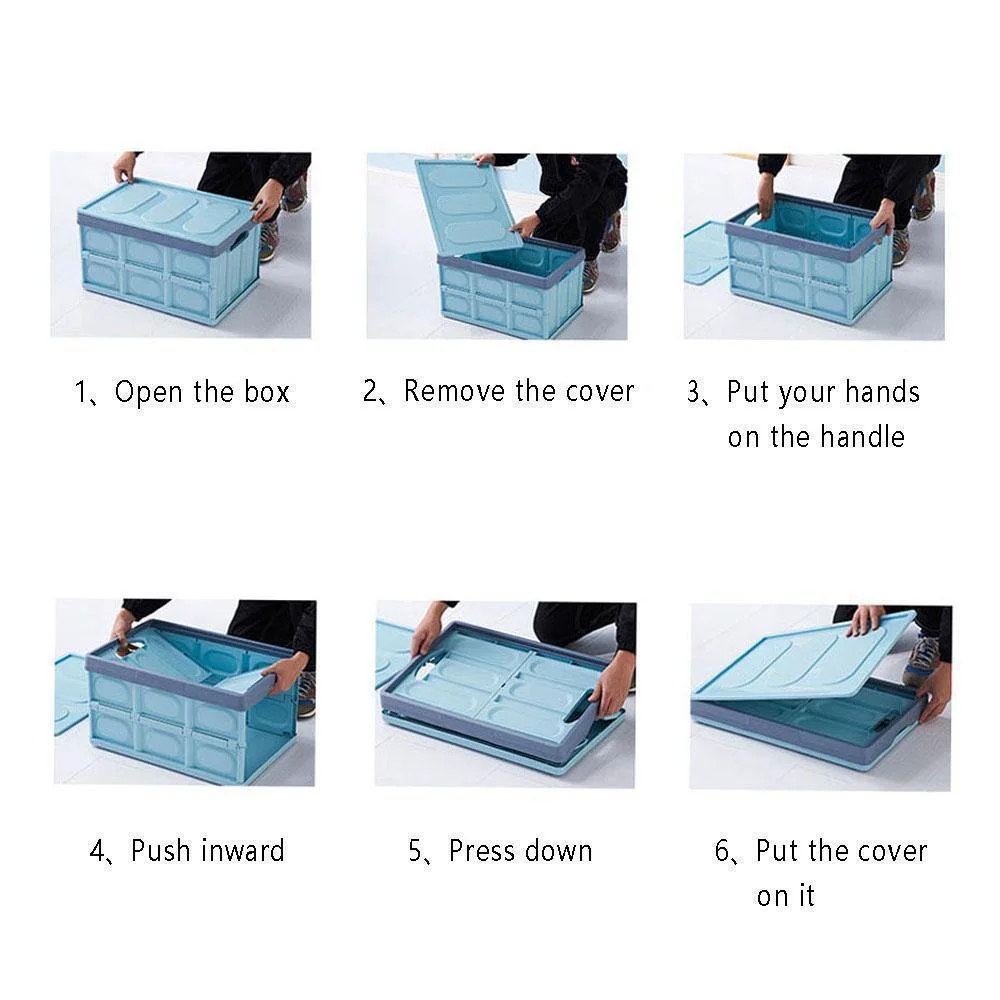 1、Open the box

2、Remove the cover

3、Put your hands on the handle

4、Push inward

5、Press down

6、Put the cover on it