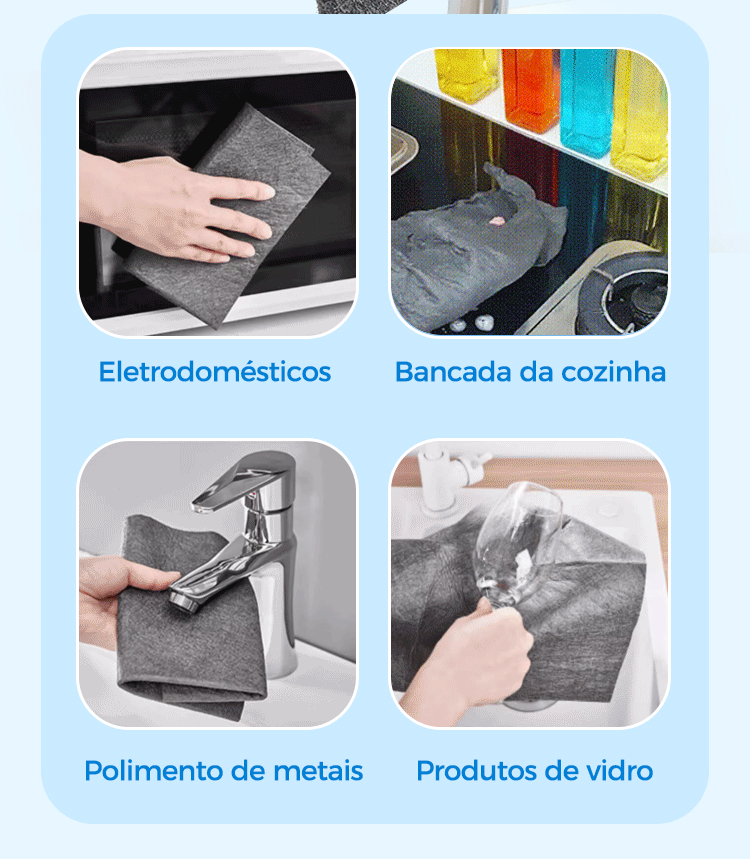 Eletrodomésticos

Bancada da cozinha

Polimento de metais

Produtos de vidro