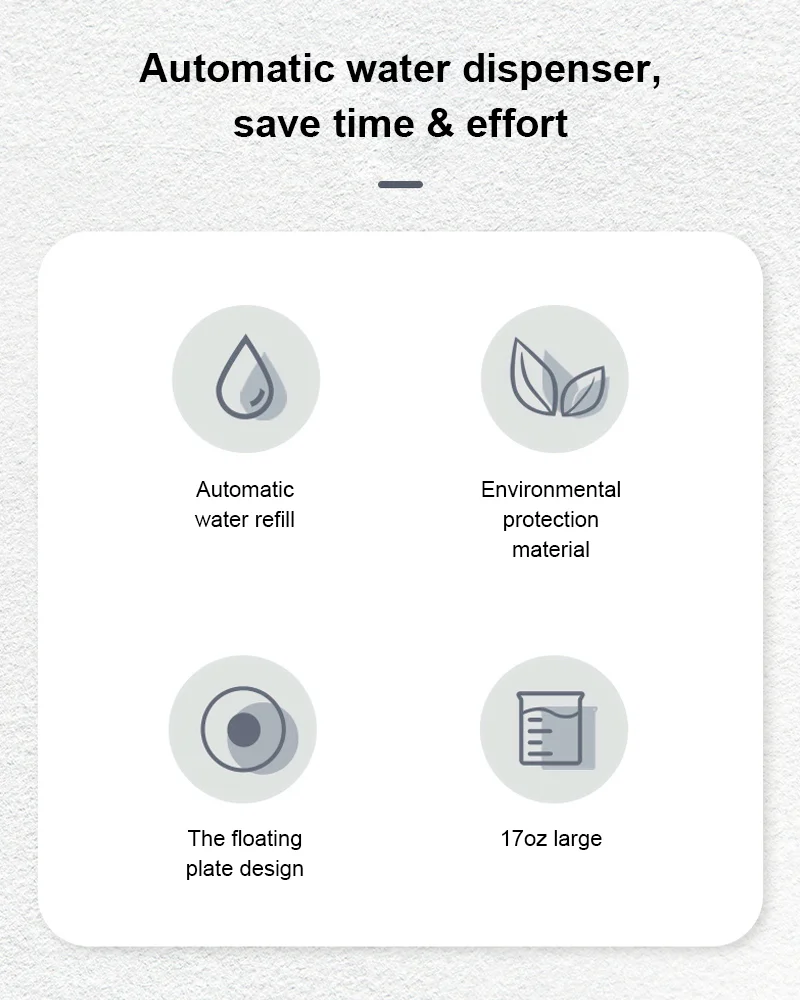 Automatic water dispenser, save time & effort

Automatic water refill

Environmental protection material

The floating plate design

17oz large