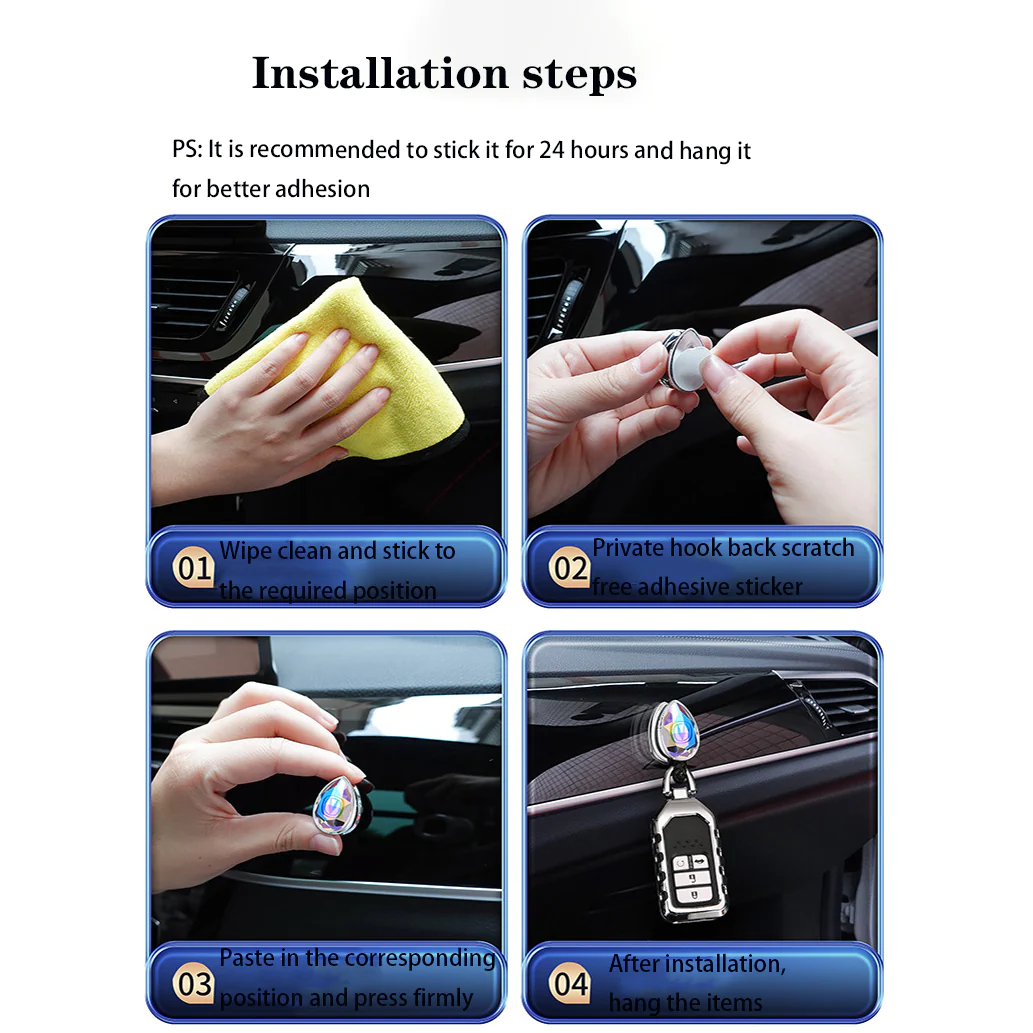 Installation steps

PS: It is recommended to stick it for 24 hours and hang it for better adhesion

01 Wipe clean and stick to the required position

02 Private hook back scratch free adhesive sticker

03 Paste in the corresponding position and press firmly

04 After installation, hang the items