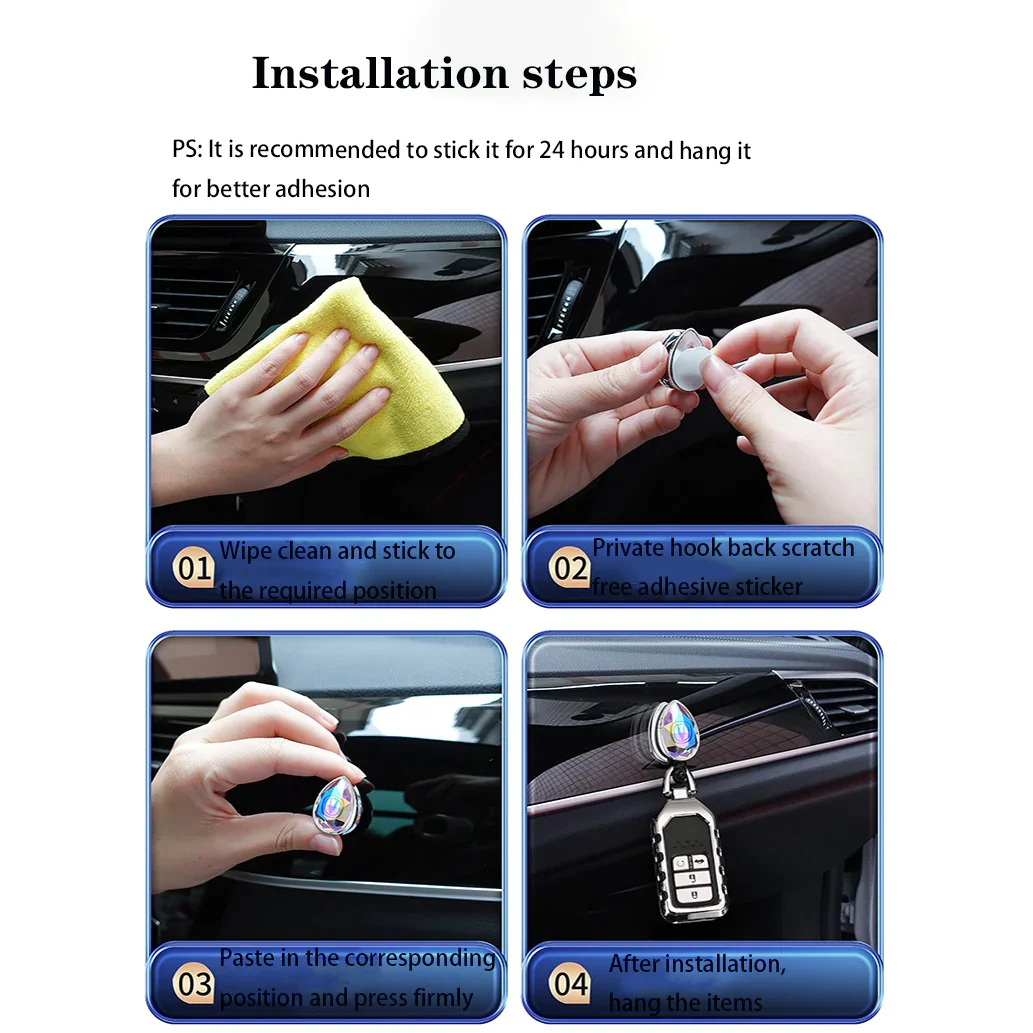 Installation steps

PS: It is recommended to stick it for 24 hours and hang it for better adhesion

01 Wipe clean and stick to the required position

02 Private hook back scratch free adhesive sticker

03 Paste in the corresponding position and press firmly

04 After installation, hang the items