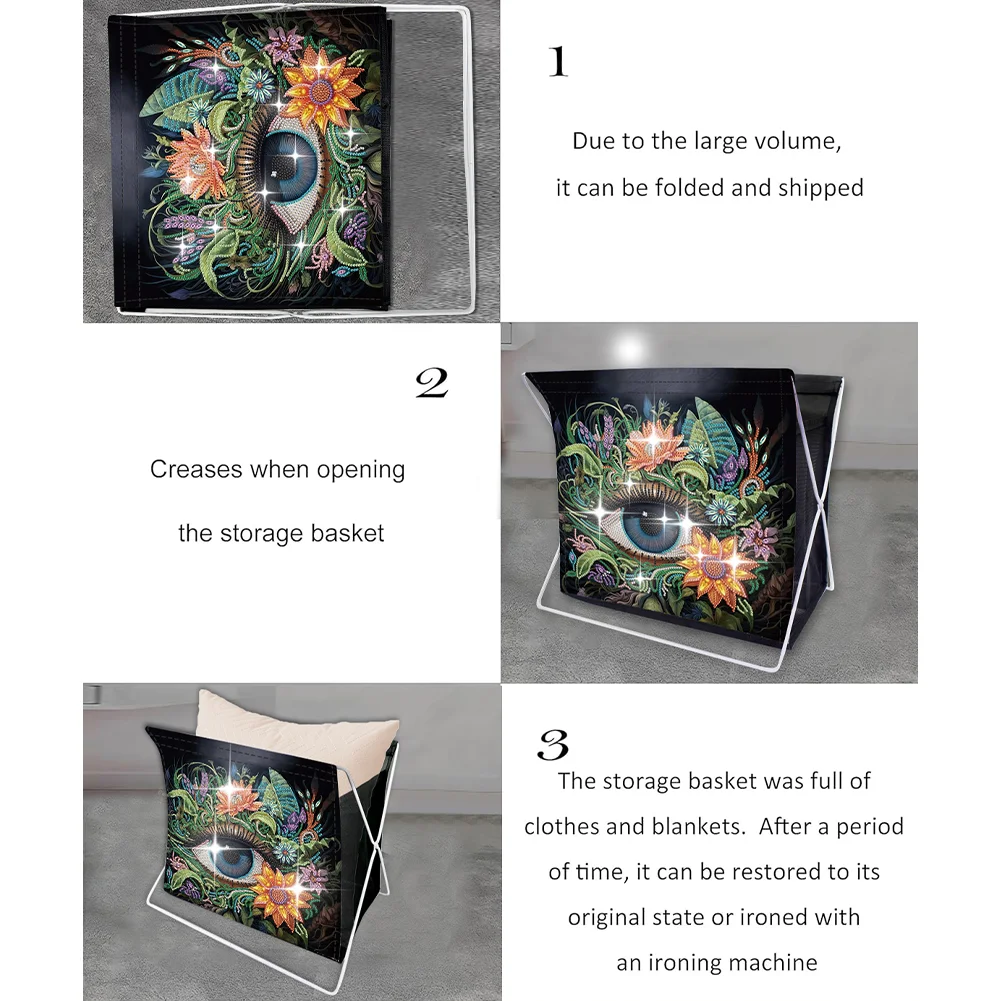 1

Due to the large volume, it can be folded and shipped

2

Creases when opening the storage basket

3

The storage basket was full of clothes and blankets. After a period of time, it can be restored to its original state or ironed with an ironing machine