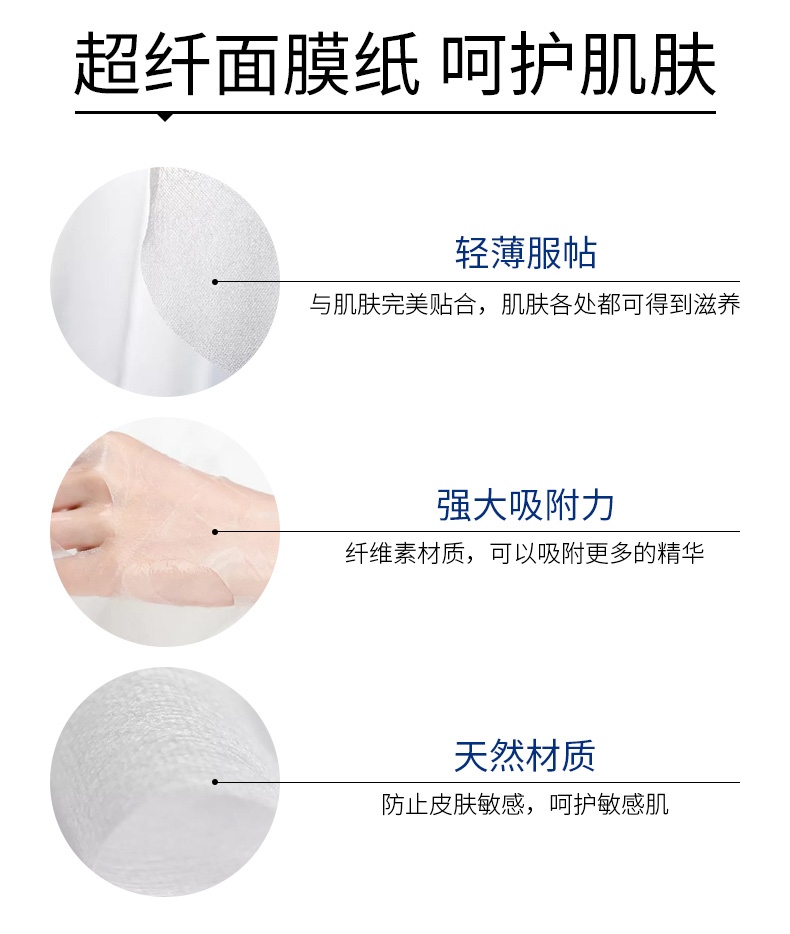 超纤面膜纸 呵护肌肤

轻薄服帖

与肌肤完美贴合，肌肤各处都可得到滋养

强大吸附力

纤维素材质，可以吸附更多的精华

天然材质

防止皮肤敏感，呵护敏感肌