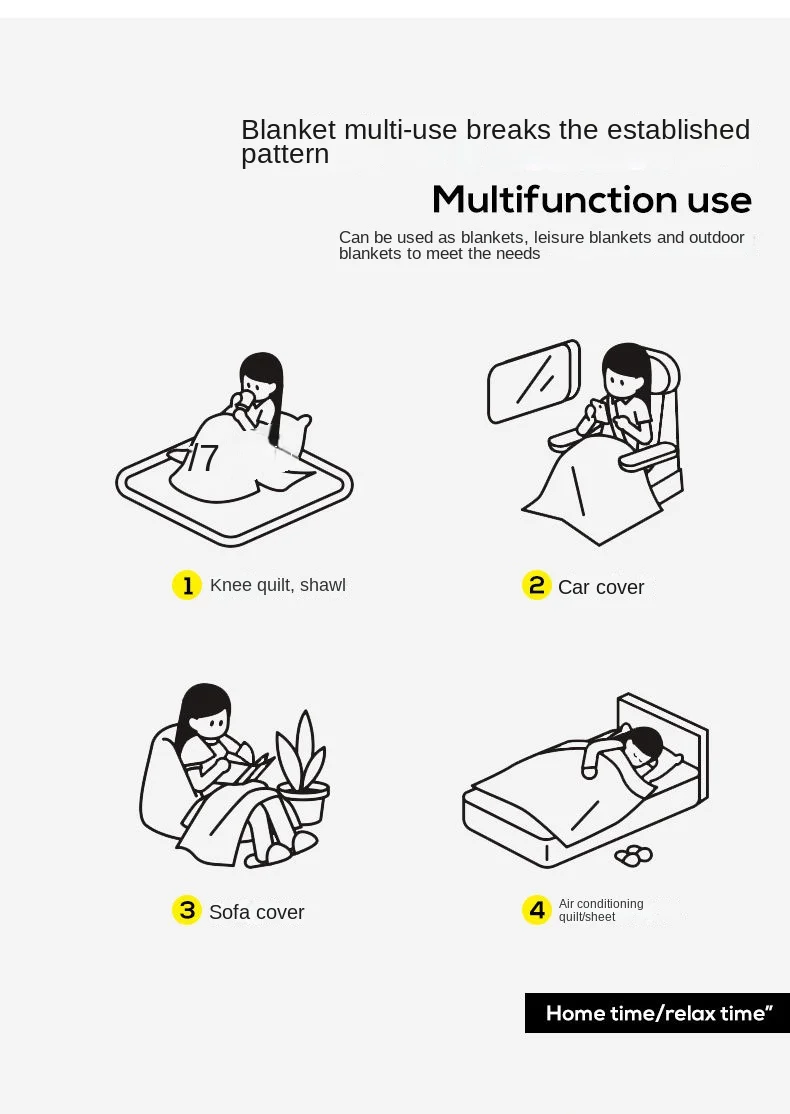 Blanket multi-use breaks the established pattern

Multifunction use

Can be used as blankets, leisure blankets and outdoor blankets to meet the needs

1 Knee quilt, shawl

2 Car cover

3 Sofa cover

4 Air conditioning quilt/sheet

Home time/relax time"