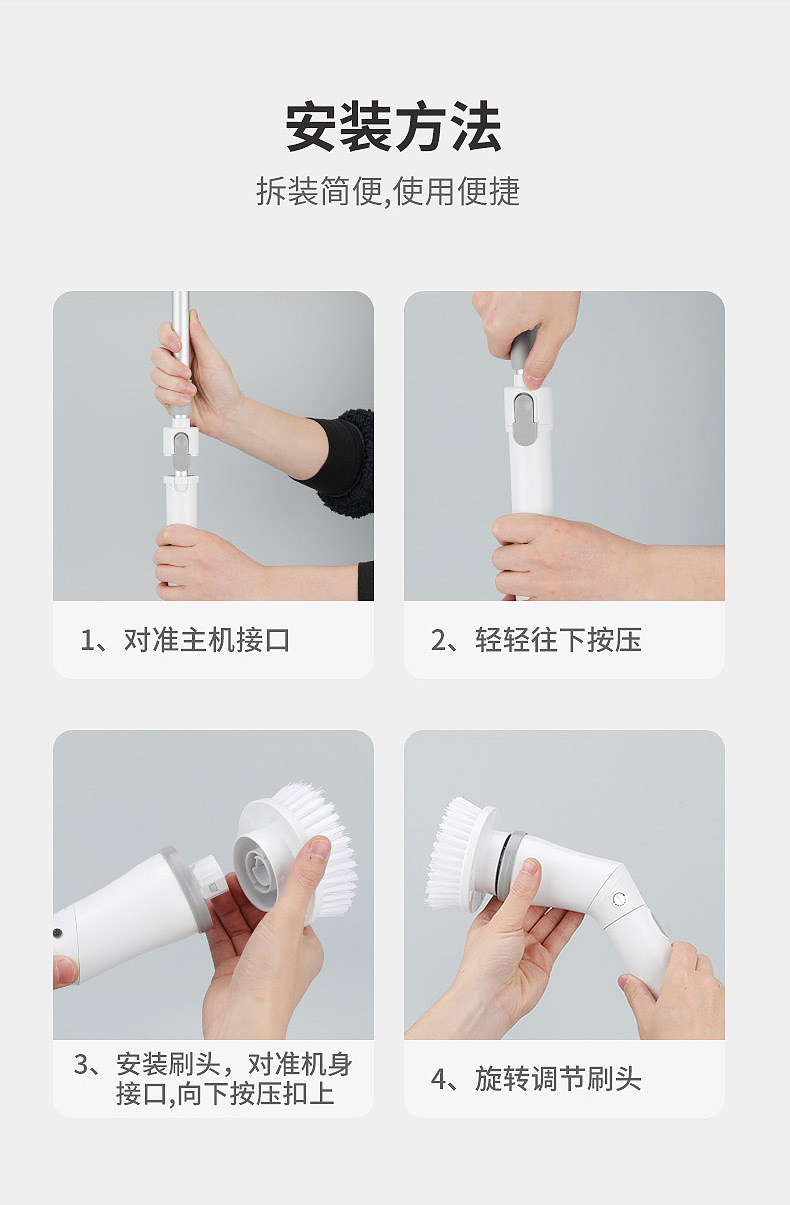 安装方法
拆装简便,使用便捷

1、对准主机接口

2、轻轻往下按压

3、安装刷头，对准机身接口,向下按压扣上

4、旋转调节刷头