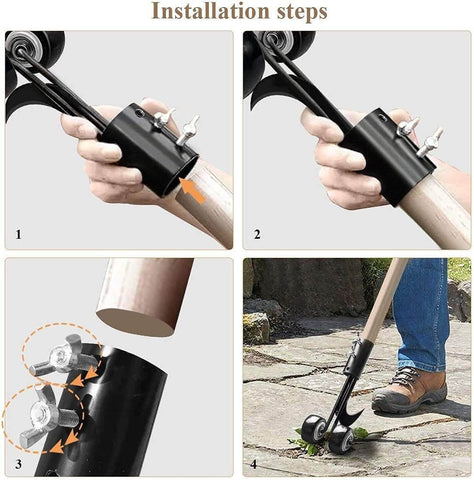 Installation steps

1

2

3

4