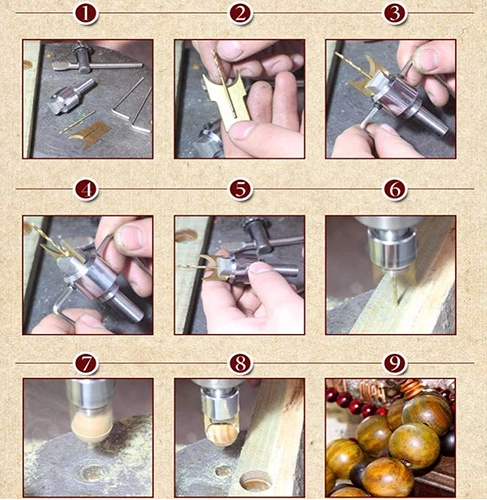 1
2
3
4
5
6
7
8
9