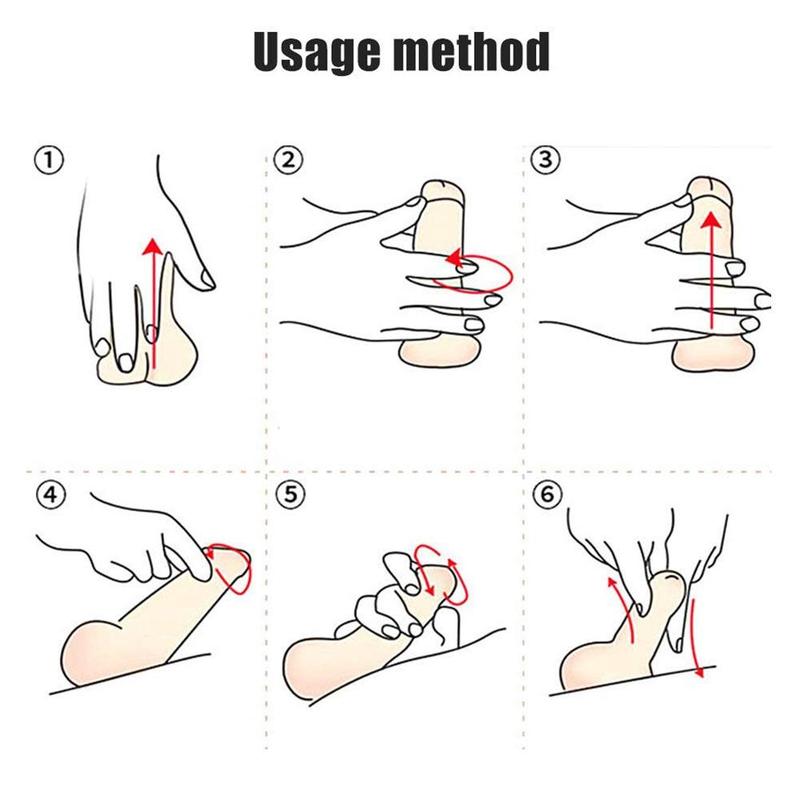 Usage method

①

②

③

④

⑤

⑥