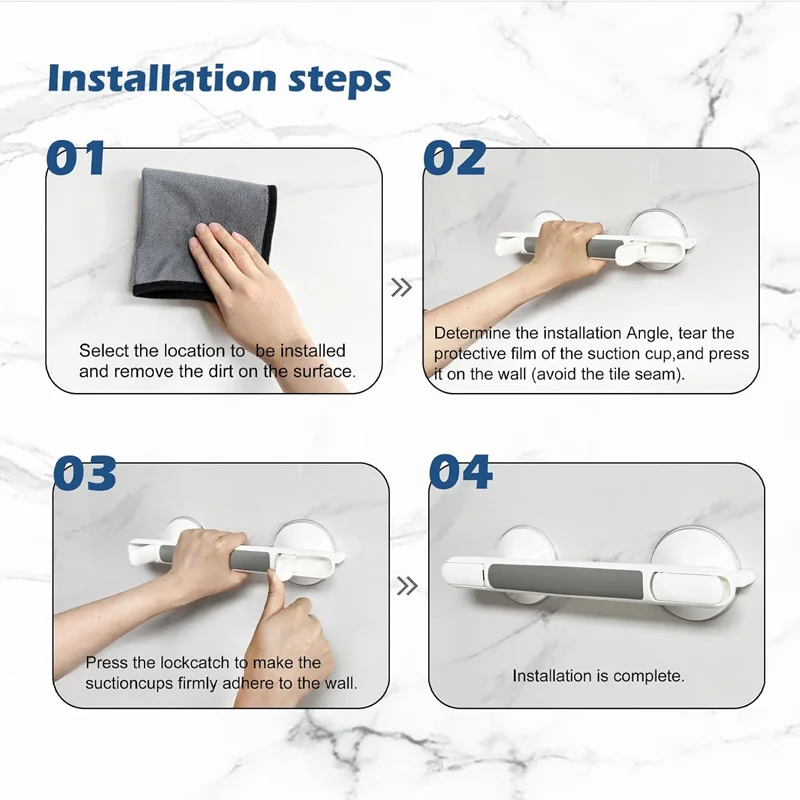 Installation steps

01

Select the location to be installed and remove the dirt on the surface.

»

02

Determine the installation Angle, tear the protective film of the suction cup,and press it on the wall (avoid the tile seam).

03

Press the lockcatch to make the suctioncups firmly adhere to the wall.

»

04

Installation is complete.