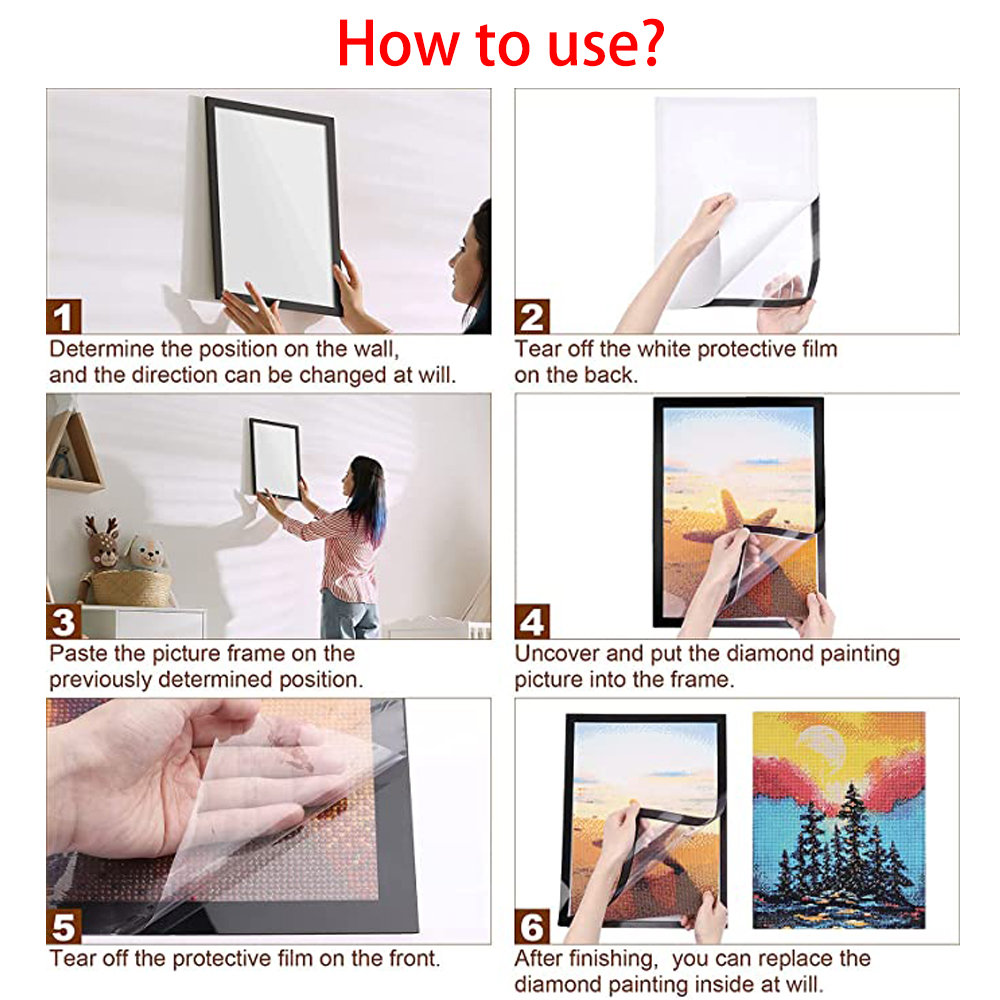 How to use?

1
Determine the position on the wall, and the direction can be changed at will.

2
Tear off the white protective film on the back.

3
Paste the picture frame on the previously determined position.

4
Uncover and put the diamond painting picture into the frame.

5
Tear off the protective film on the front.

6
After finishing, you can replace the diamond painting inside at will.