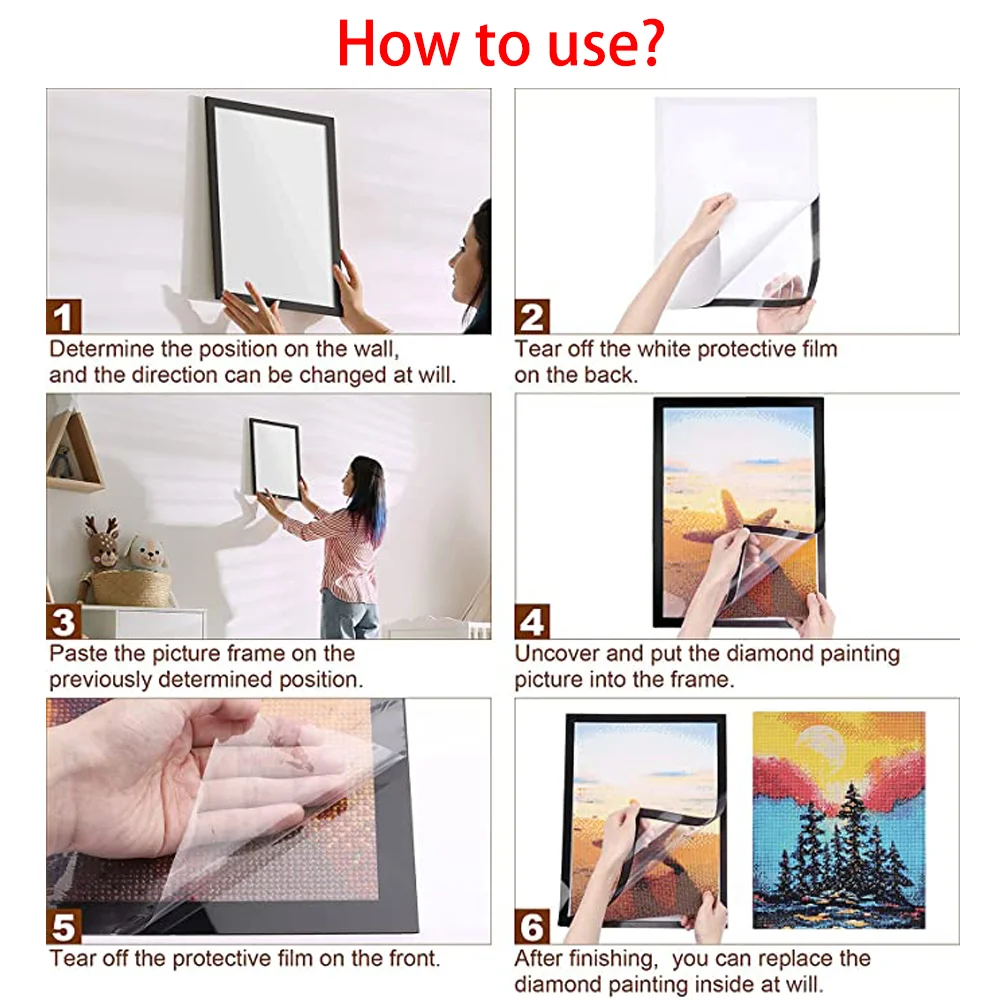 How to use?

1
Determine the position on the wall, and the direction can be changed at will.

2
Tear off the white protective film on the back.

3
Paste the picture frame on the previously determined position.

4
Uncover and put the diamond painting picture into the frame.

5
Tear off the protective film on the front.

6
After finishing, you can replace the diamond painting inside at will.