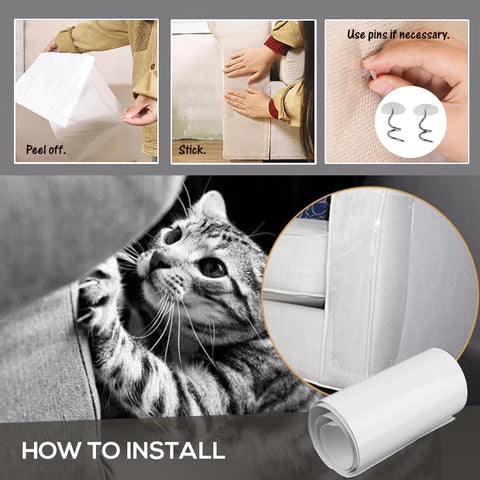 Peel off.

Stick.

Use pins if necessary.

HOW TO INSTALL