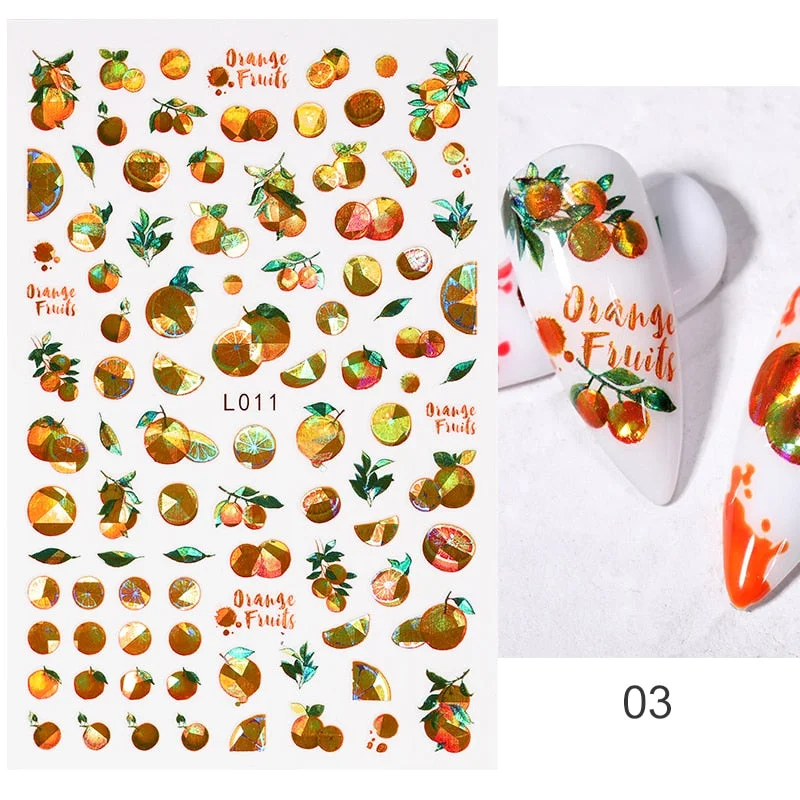 Orange Fruits

Orange Fruits

L011

Orange Fruits

Orange Fruits

Orange Fruits

03