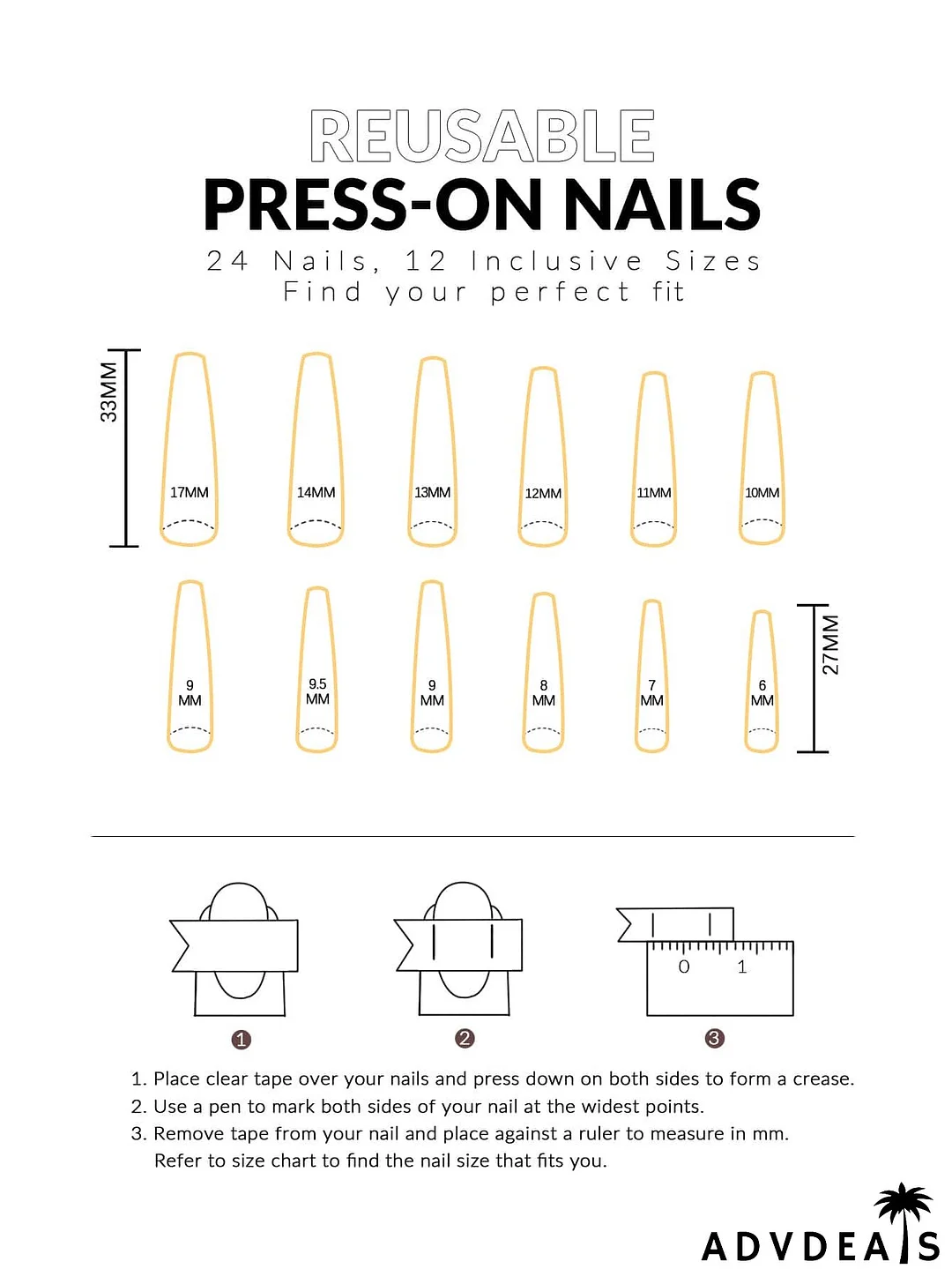 REUSABLE
PRESS-ON NAILS
24 Nails, 12 Inclusive Sizes
Find your perfect fit

33MM

17MM 14MM 13MM 12MM 11MM 10MM

9 MM 9.5 MM 9 MM 8 MM 7 MM 6 MM

27MM

0 1

1 2 3

1. Place clear tape over your nails and press down on both sides to form a crease.
2. Use a pen to mark both sides of your nail at the widest points.
3. Remove tape from your nail and place against a ruler to measure in mm. Refer to size chart to find the nail size that fits you.

ADVDEALS