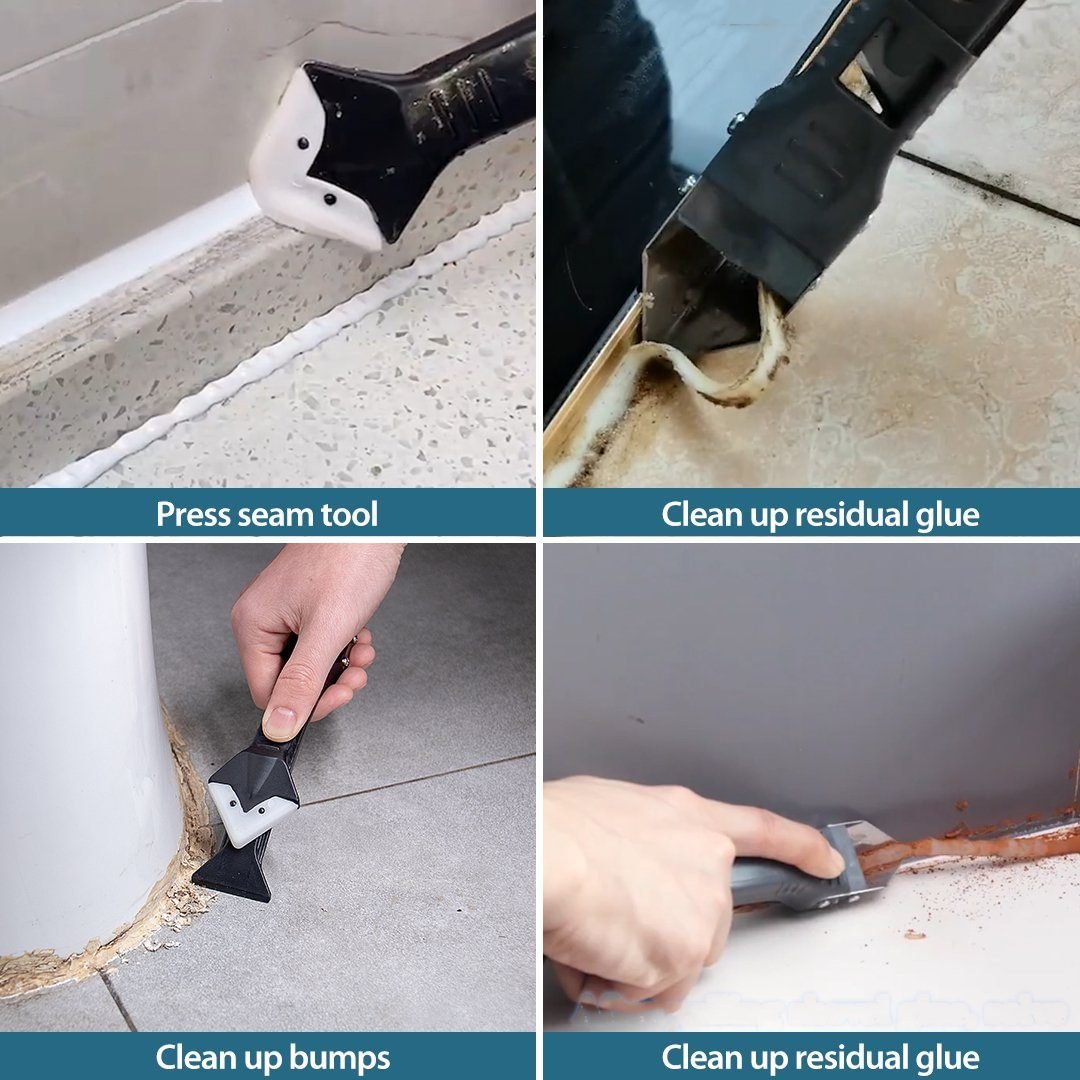 Press seam tool

Clean up residual glue

Clean up bumps

Clean up residual glue