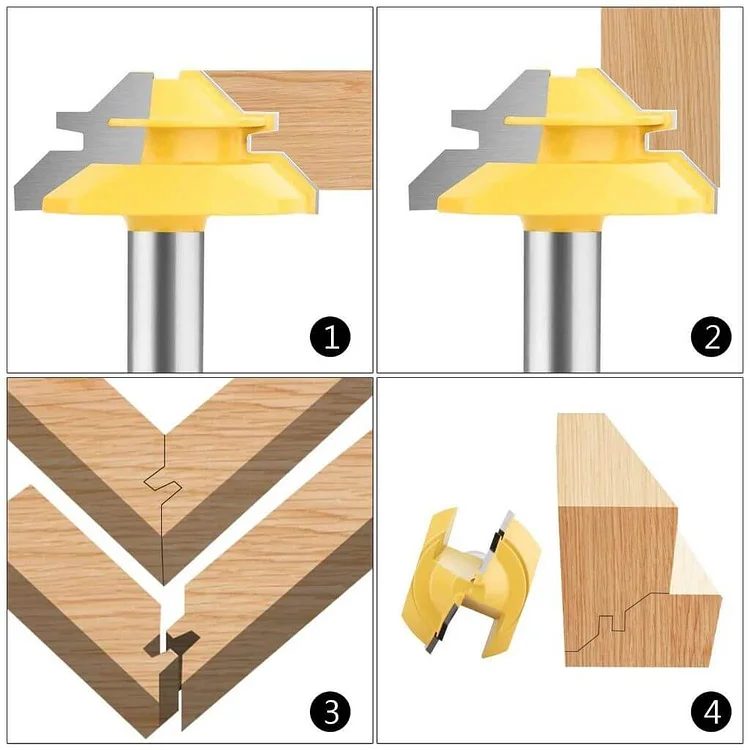 1

2

3

4