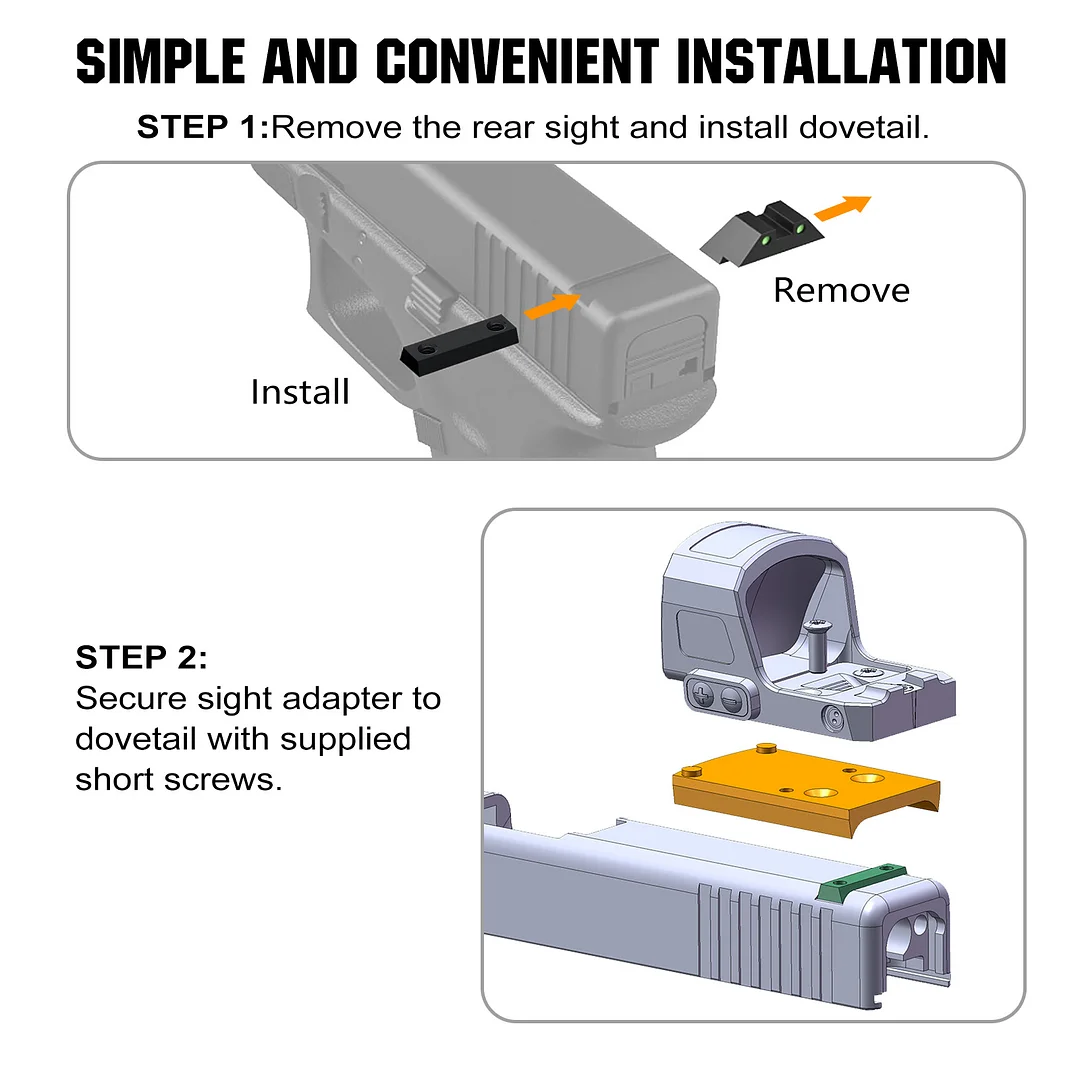 SIMPLE AND CONVENIENT INSTALLATION

STEP 1:Remove the rear sight and install dovetail.

Remove

Install

STEP 2:
Secure sight adapter to dovetail with supplied short screws.