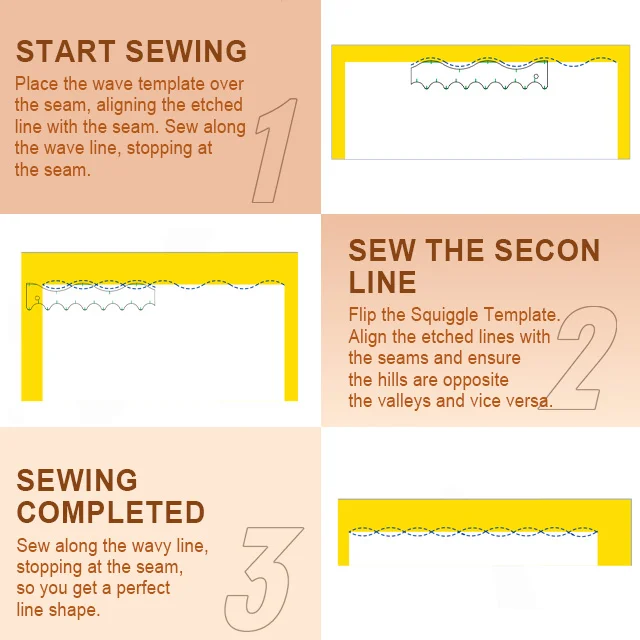 START SEWING
Place the wave template over the seam, aligning the etched line with the seam. Sew along the wave line, stopping at the seam.

1

SEW THE SECON LINE
Flip the Squiggle Template. Align the etched lines with the seams and ensure the hills are opposite the valleys and vice versa.

2

SEWING COMPLETED
Sew along the wavy line, stopping at the seam, so you get a perfect line shape.

3