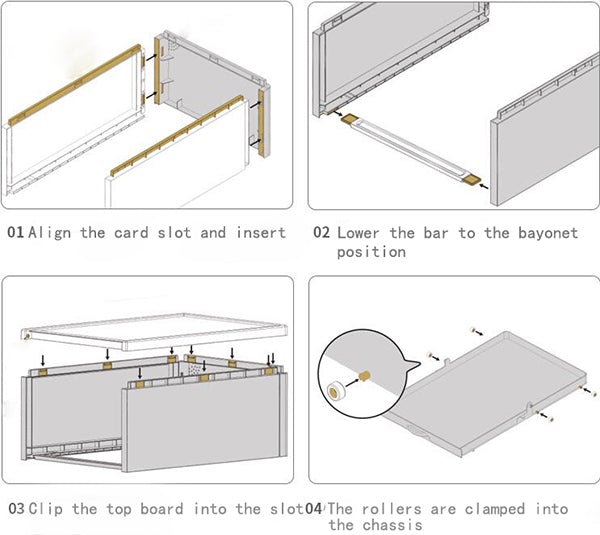 01 Align the card slot and insert

02 Lower the bar to the bayonet position

03 Clip the top board into the slot

04 The rollers are clamped into the chassis