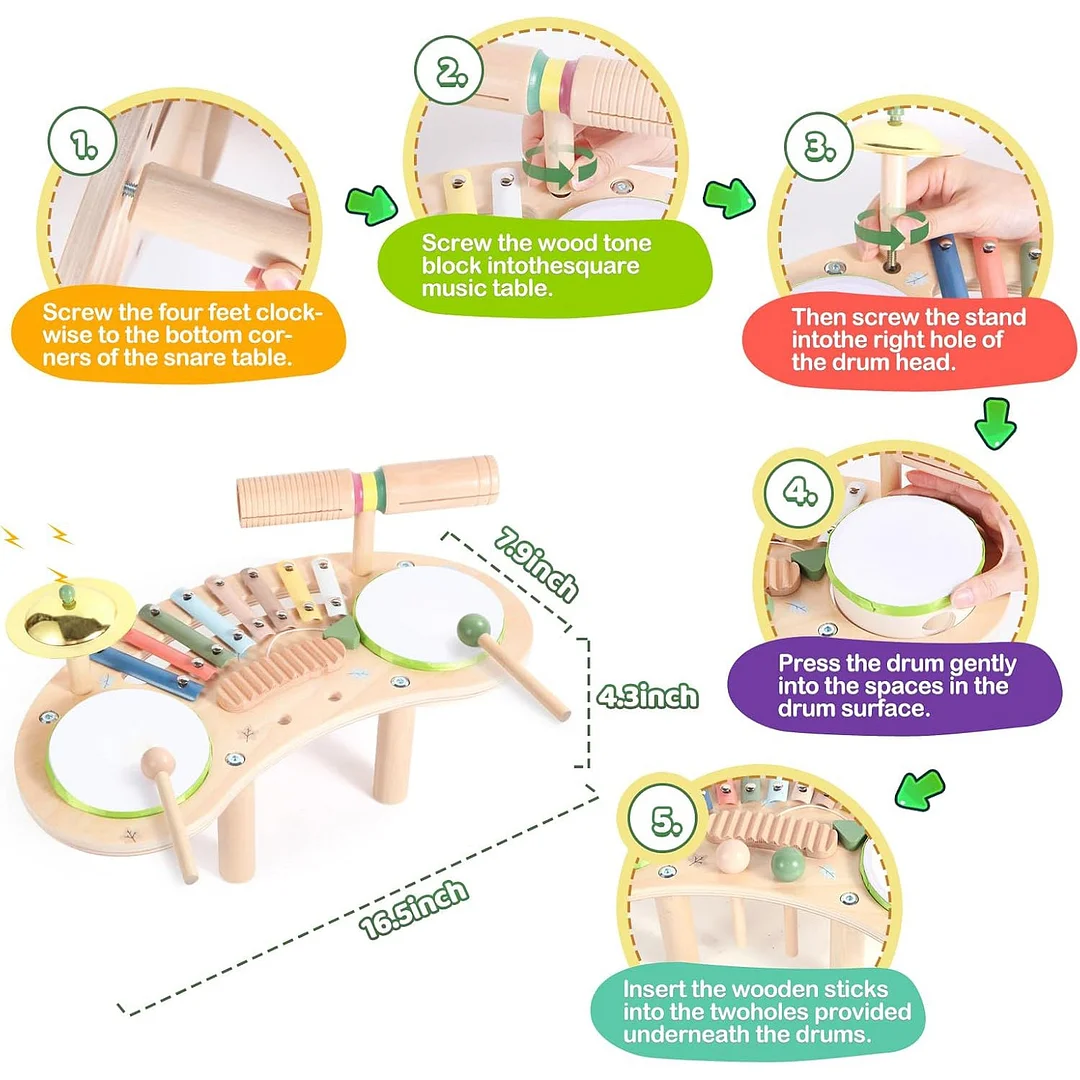 1.

Screw the four feet clockwise to the bottom corners of the snare table.

2.

Screw the wood tone block intothesquare music table.

3.

Then screw the stand intothe right hole of the drum head.

4.

Press the drum gently into the spaces in the drum surface.

5.

Insert the wooden sticks into the twoholes provided underneath the drums.

7.9inch

4.3inch

16.5inch